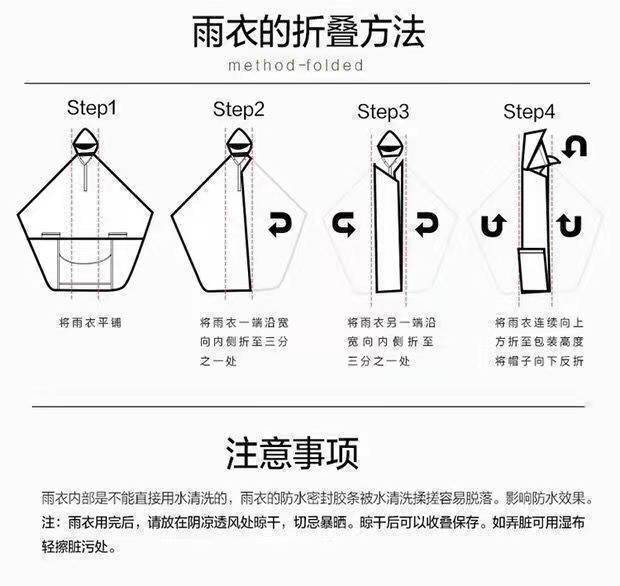 雨衣的折叠方法

method-folded

Step1

将雨衣平铺

Step2

将雨衣一端沿宽向内侧折至三分之一处

Step3

将雨衣另一端沿宽向内侧折至三分之一处

Step4

将雨衣连续向上方折至包装高度将帽子向下反折

注意事项

雨衣内部是不能直接用水清洗的，雨衣的防水密封胶条被水清洗揉搓容易脱落。影响防水效果。

注：雨衣用完后，请放在阴凉透风处晾干，切忌暴晒。晾干后可以收叠保存。如弄脏可用湿布轻擦脏污处。