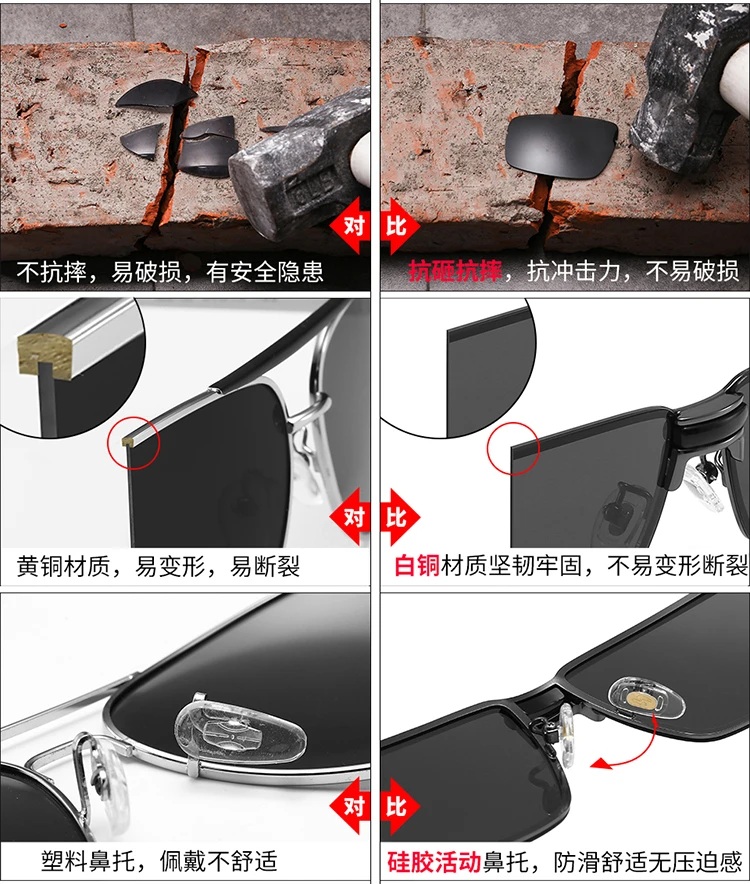 对 比

不抗摔，易破损，有安全隐患

抗砸抗摔，抗冲击力，不易破损

对 比

黄铜材质，易变形，易断裂

白铜材质坚韧牢固，不易变形断裂

对 比

塑料鼻托，佩戴不舒适

硅胶活动鼻托，防滑舒适无压迫感