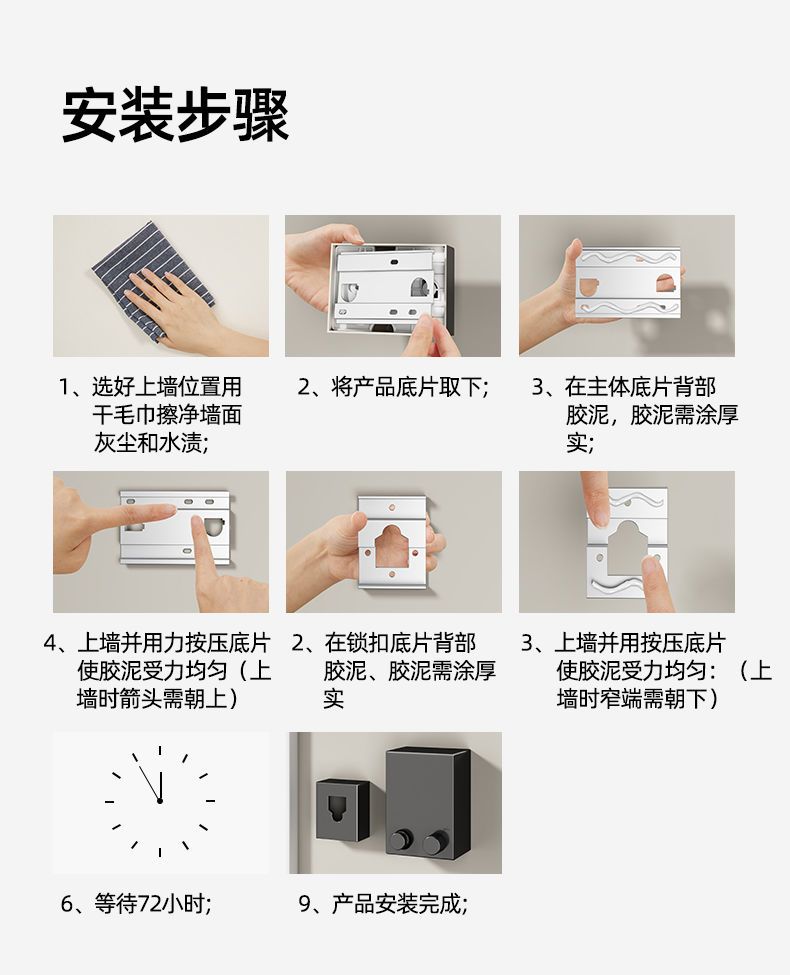 安装步骤

1、选好上墙位置用干毛巾擦净墙面灰尘和水渍;

2、将产品底片取下;

3、在主体底片背部胶泥，胶泥需涂厚实;

4、上墙并用力按压底片使胶泥受力均匀（上墙时箭头需朝上）

2、在锁扣底片背部胶泥、胶泥需涂厚实

3、上墙并用按压底片使胶泥受力均匀：（上墙时窄端需朝下）

6、等待72小时;

9、产品安装完成;