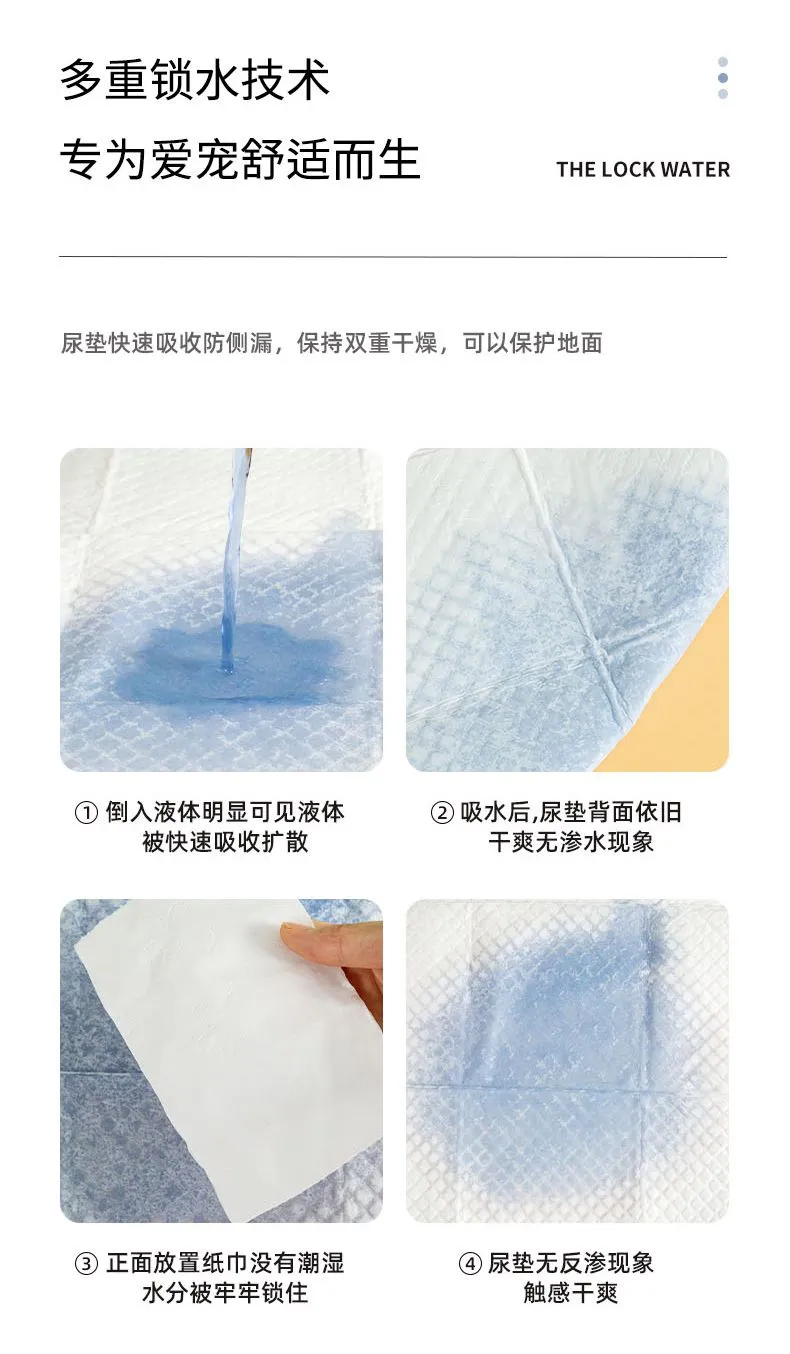 多重锁水技术
专为爱宠舒适而生

THE LOCK WATER

尿垫快速吸收防侧漏，保持双重干燥，可以保护地面

① 倒入液体明显可见液体被快速吸收扩散

② 吸水后,尿垫背面依旧干爽无渗水现象

③ 正面放置纸巾没有潮湿水分被牢牢锁住

④ 尿垫无反渗现象触感干爽