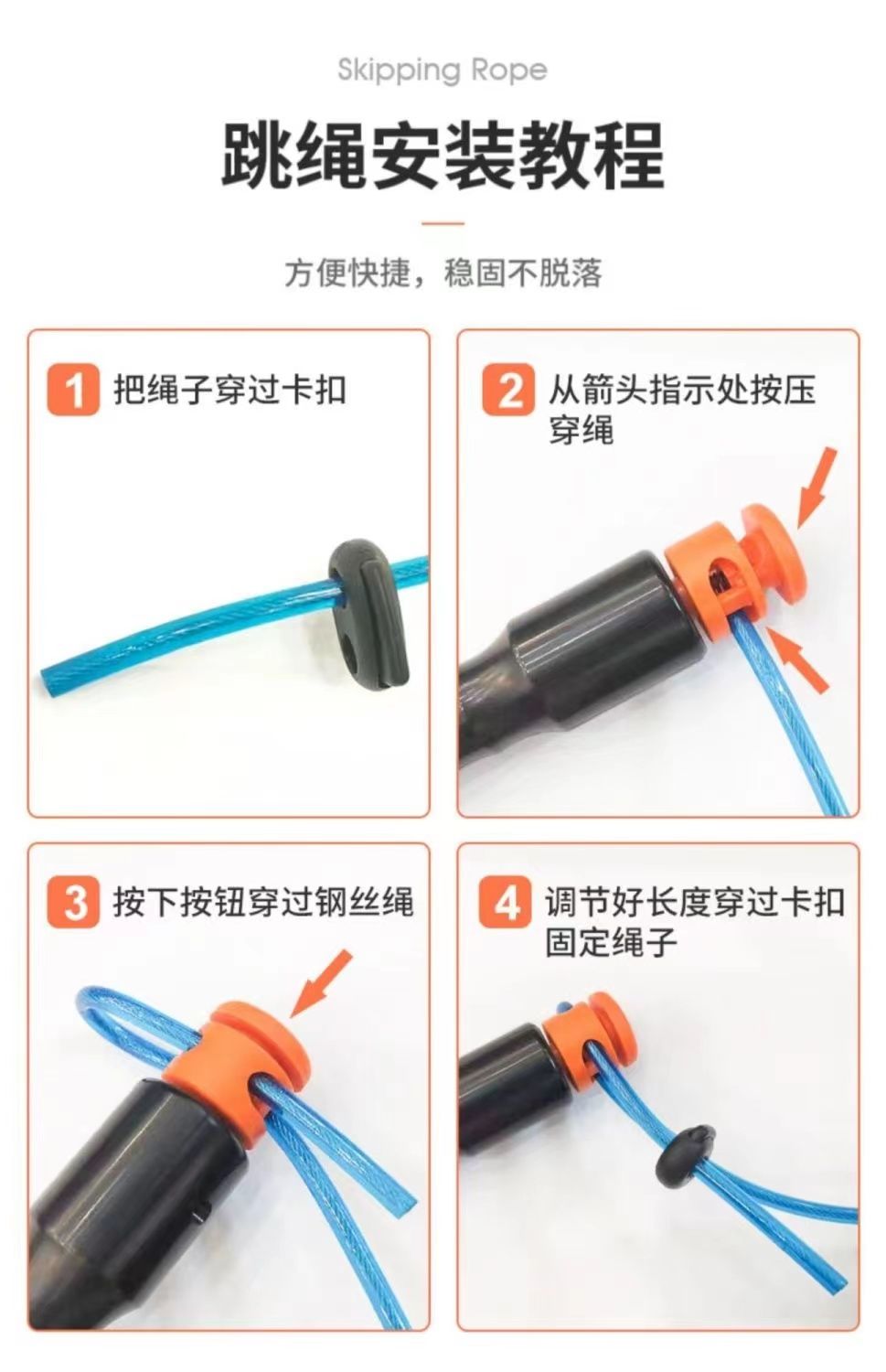 Skipping Rope

跳绳安装教程

方便快捷，稳固不脱落

1 把绳子穿过卡扣

2 从箭头指示处按压穿绳

3 按下按钮穿过钢丝绳

4 调节好长度穿过卡扣固定绳子