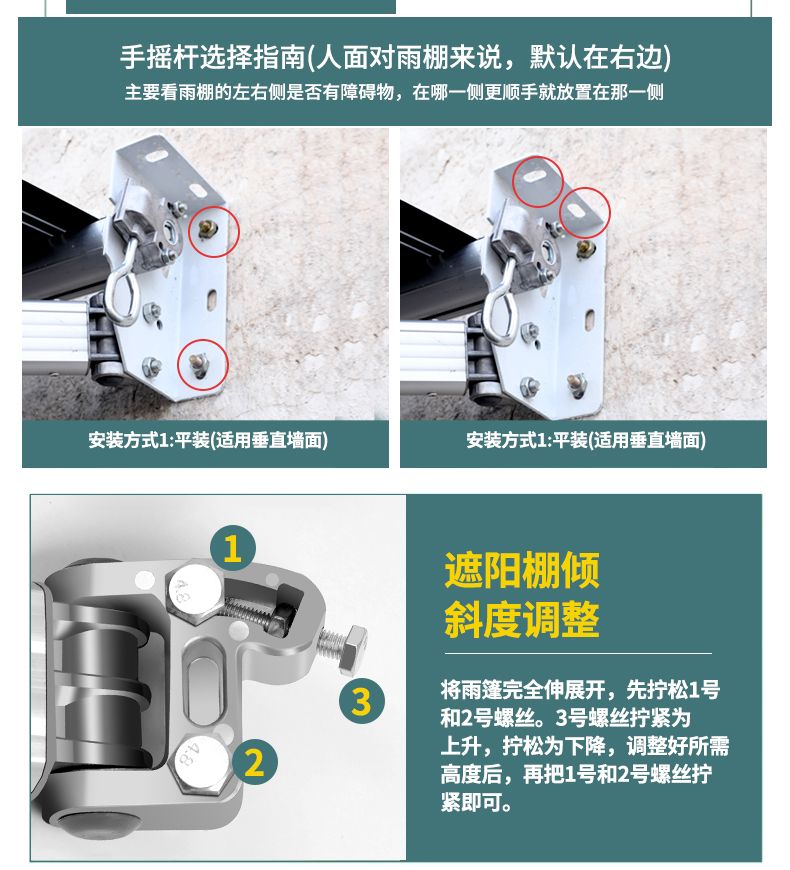 手摇杆选择指南(人面对雨棚来说，默认在右边)
主要看雨棚的左右侧是否有障碍物，在哪一侧更顺手就放置在那一侧

安装方式1:平装(适用垂直墙面)

安装方式1:平装(适用垂直墙面)

1
4.8
3
4.8
2

遮阳棚倾斜度调整

将雨篷完全伸展开，先拧松1号和2号螺丝。3号螺丝拧紧为上升，拧松为下降，调整好所需高度后，再把1号和2号螺丝拧紧即可。