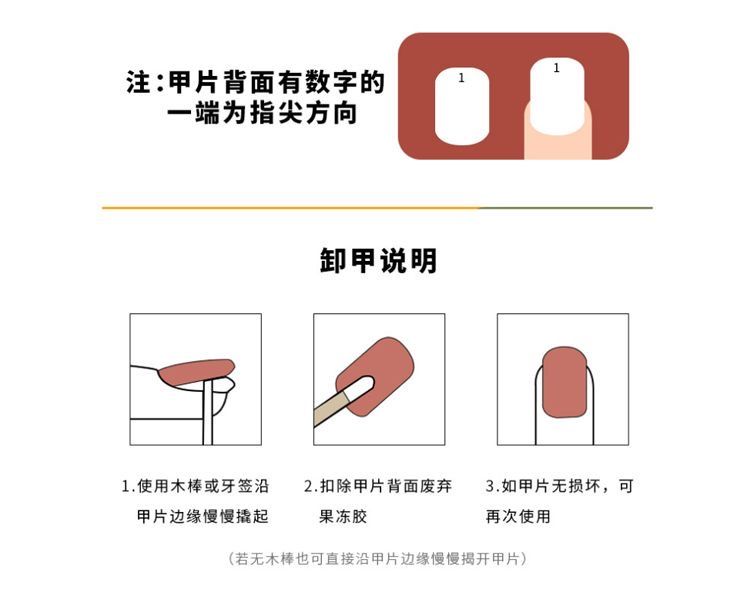 注：甲片背面有数字的一端为指尖方向

1

1

卸甲说明

1.使用木棒或牙签沿甲片边缘慢慢撬起

2.扣除甲片背面废弃果冻胶

3.如甲片无损坏，可再次使用

（若无木棒也可直接沿甲片边缘慢慢揭开甲片）