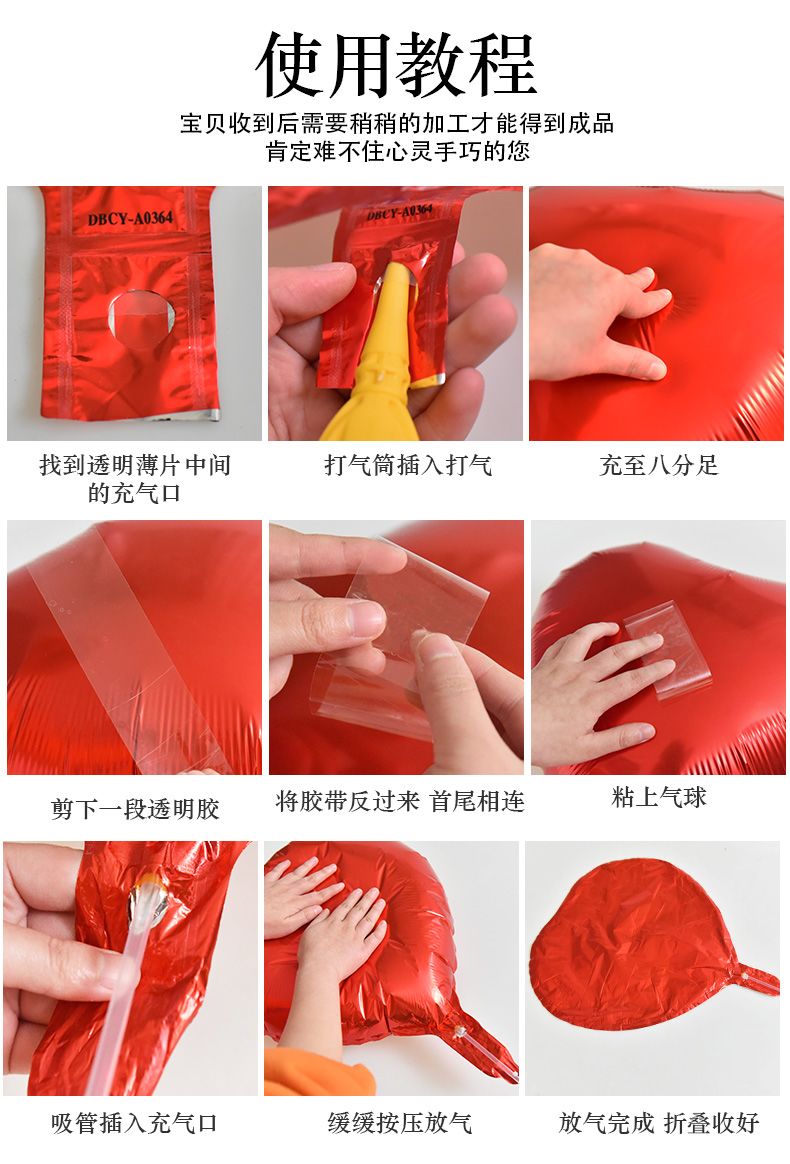 使用教程

宝贝收到后需要稍稍的加工才能得到成品
肯定难不住心灵手巧的您

DBCY-A0364

DBCY-A0364

找到透明薄片中间的充气口

打气筒插入打气

充至八分足

剪下一段透明胶

将胶带反过来 首尾相连

粘上气球

吸管插入充气口

缓缓按压放气

放气完成 折叠收好