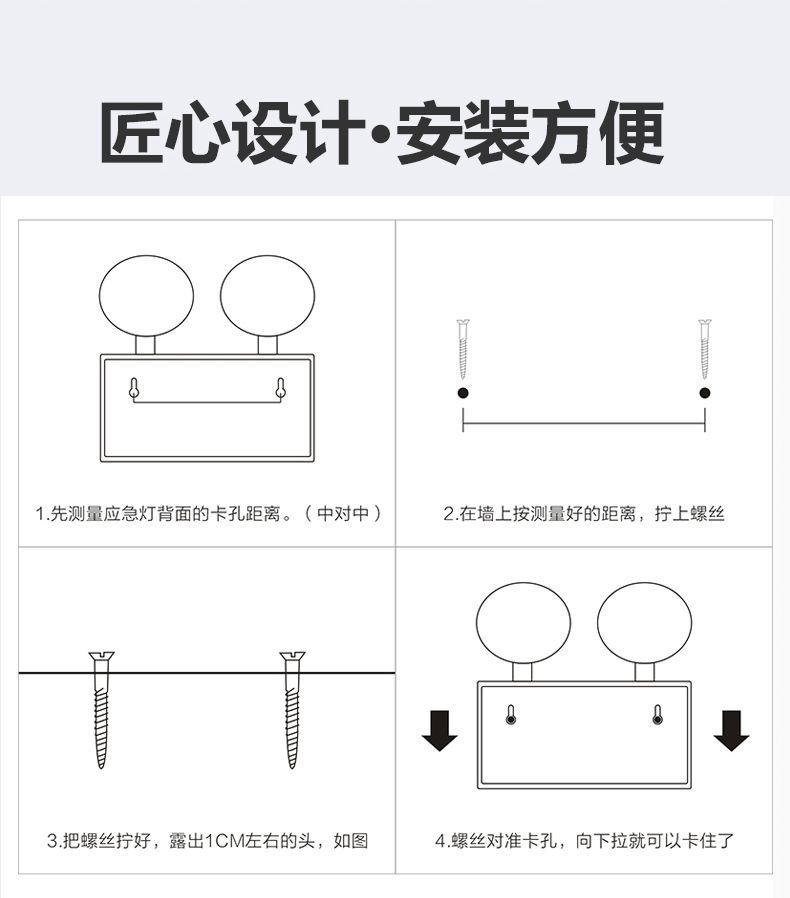 匠心设计·安装方便

1.先测量应急灯背面的卡孔距离。（中对中）

2.在墙上按测量好的距离，拧上螺丝

3.把螺丝拧好，露出1CM左右的头，如图

4.螺丝对准卡孔，向下拉就可以卡住了