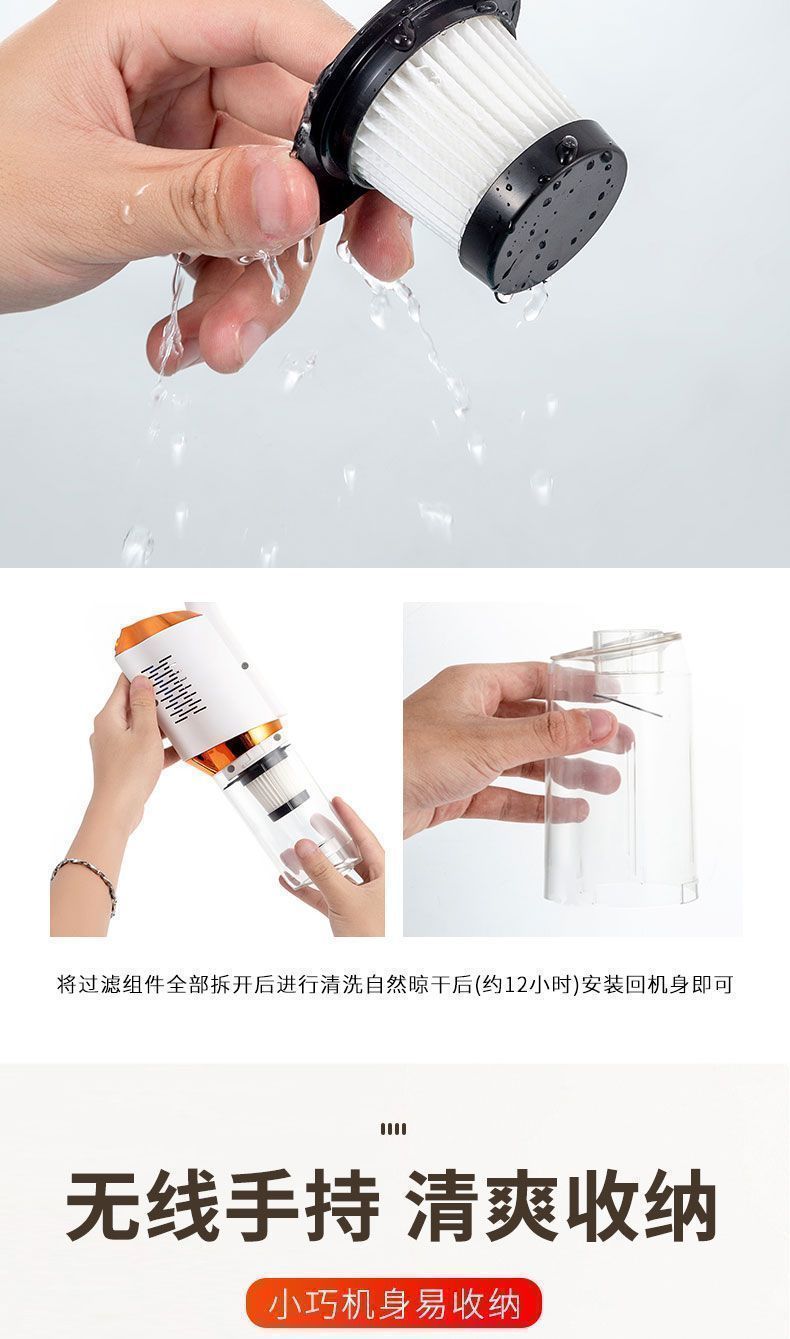 将过滤组件全部拆开后进行清洗自然晾干后(约12小时)安装回机身即可

无线手持 清爽收纳

小巧机身易收纳