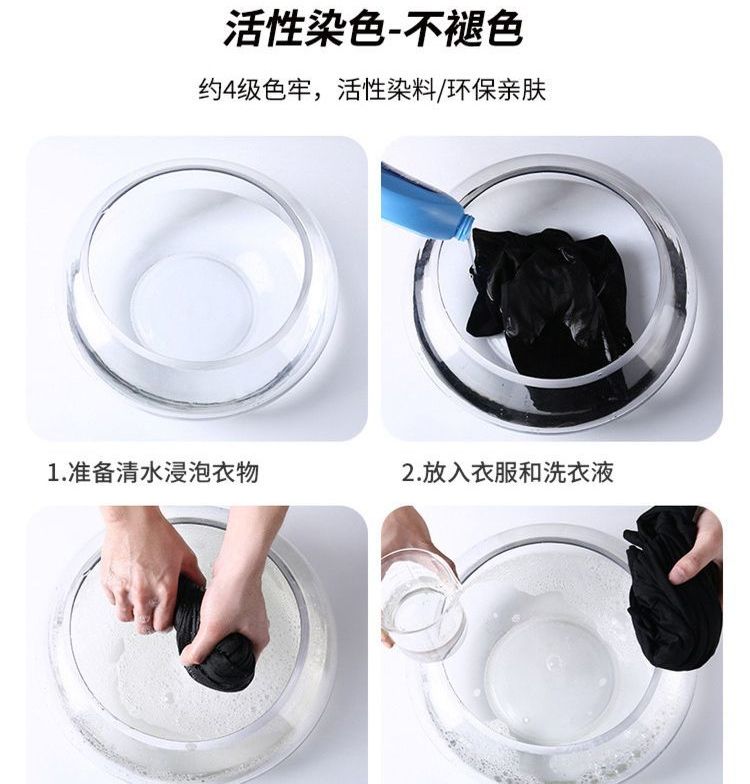 活性染色-不褪色

约4级色牢，活性染料/环保亲肤

1.准备清水浸泡衣物

2.放入衣服和洗衣液