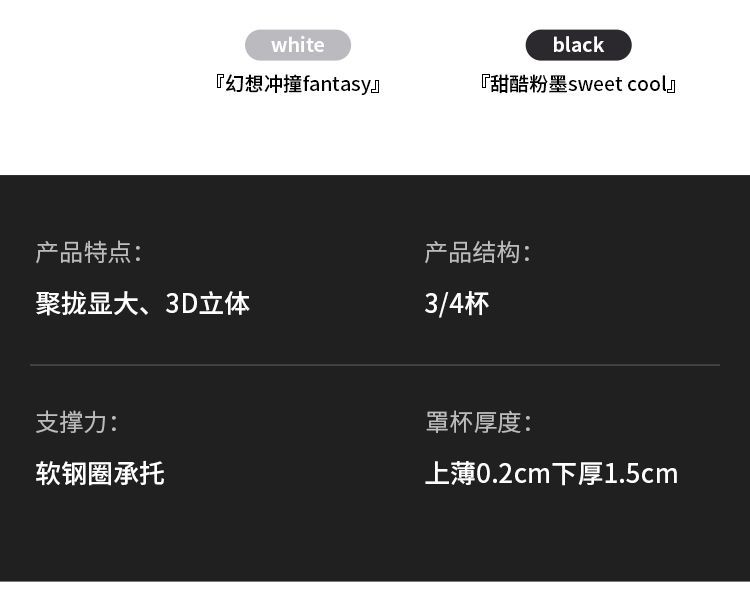 white
『幻想冲撞fantasy』

black
『甜酷粉墨sweet cool』

产品特点：
聚拢显大、3D立体

产品结构：
3/4杯

支撑力：
软钢圈承托

罩杯厚度：
上薄0.2cm下厚1.5cm