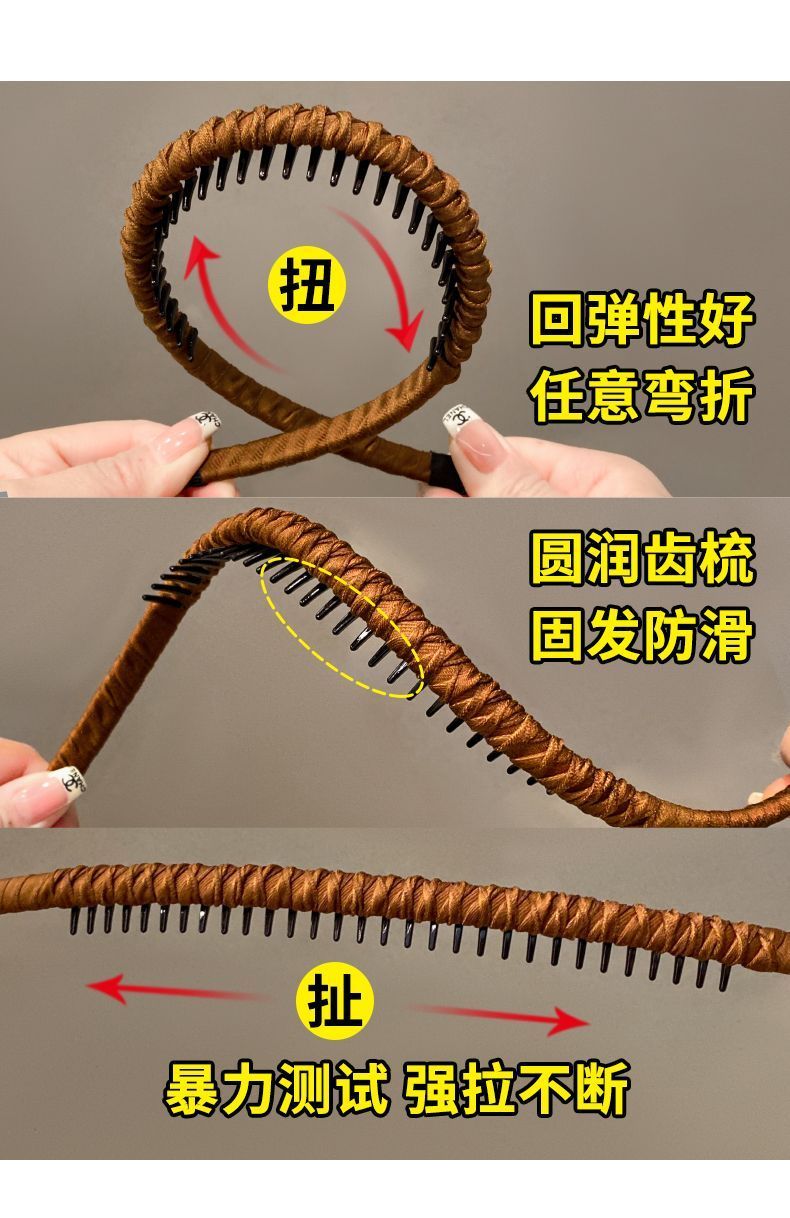 扭

回弹性好
任意弯折

圆润齿梳
固发防滑

扯

暴力测试 强拉不断