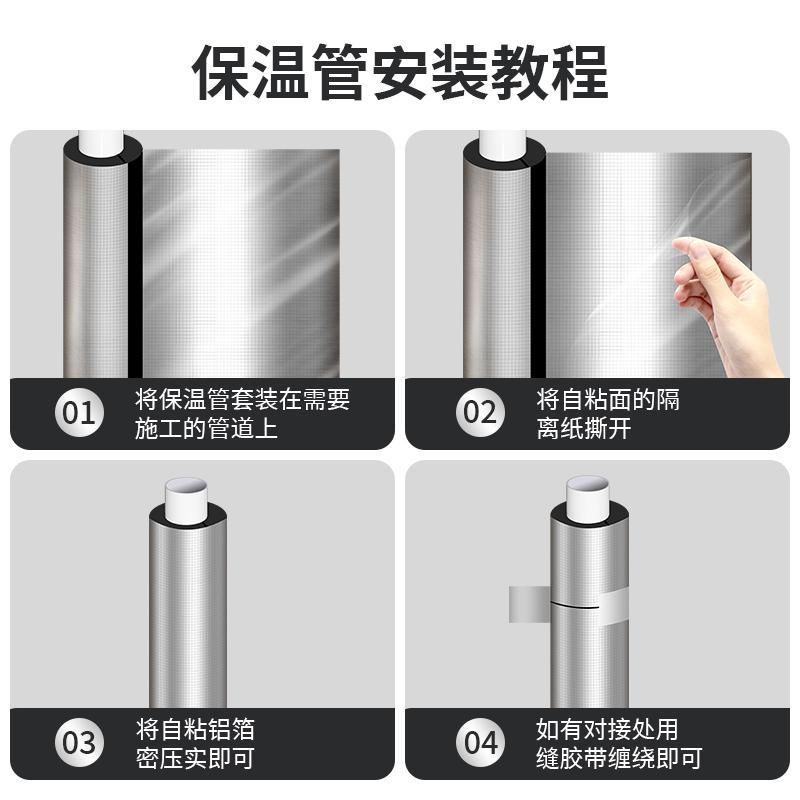 保温管安装教程

01 将保温管套装在需要施工的管道上

02 将自粘面的隔离纸撕开

03 将自粘铝箔密压实即可

04 如有对接处用缝胶带缠绕即可