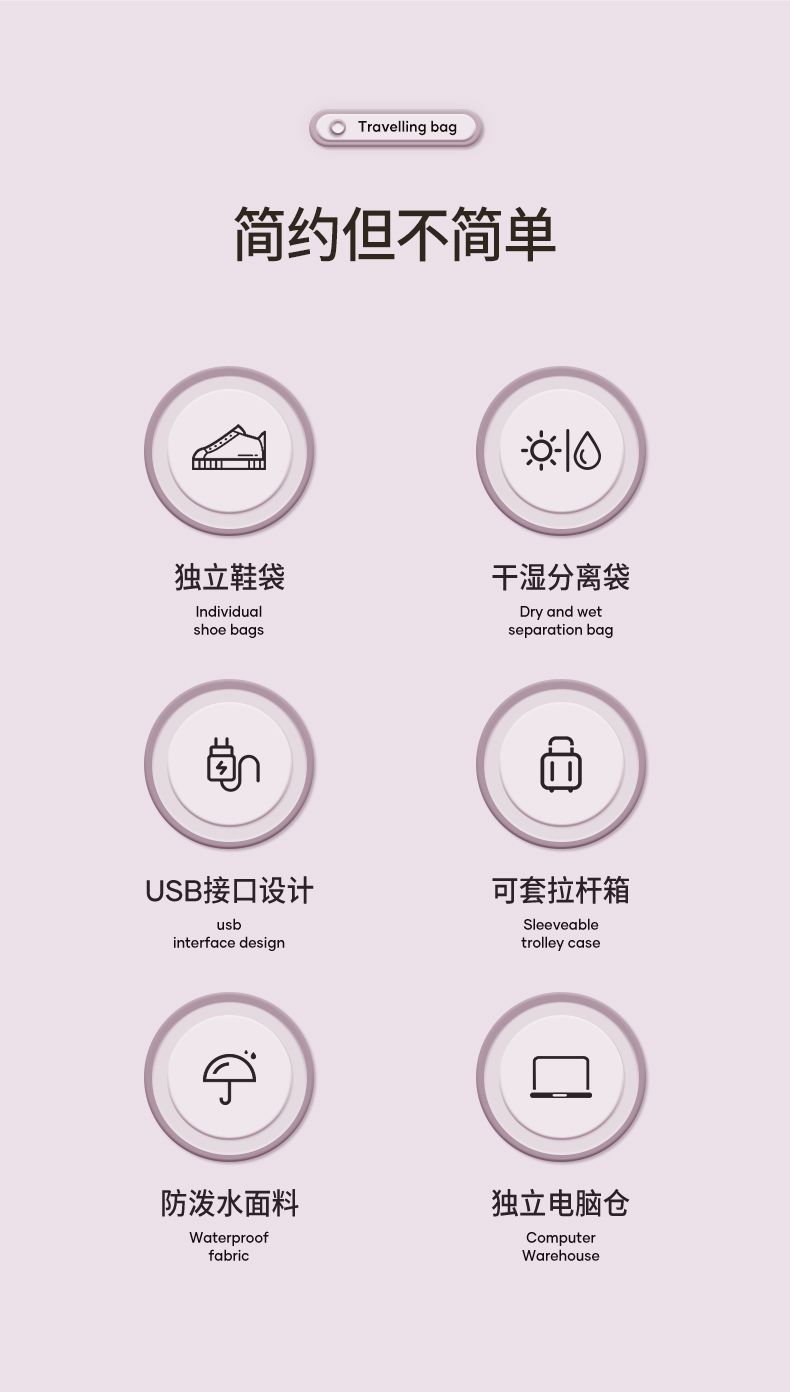 Travelling bag

简约但不简单

独立鞋袋
Individual
shoe bags

干湿分离袋
Dry and wet
separation bag

USB接口设计
usb
interface design

可套拉杆箱
Sleeveable
trolley case

防泼水面料
Waterproof
fabric

独立电脑仓
Computer
Warehouse