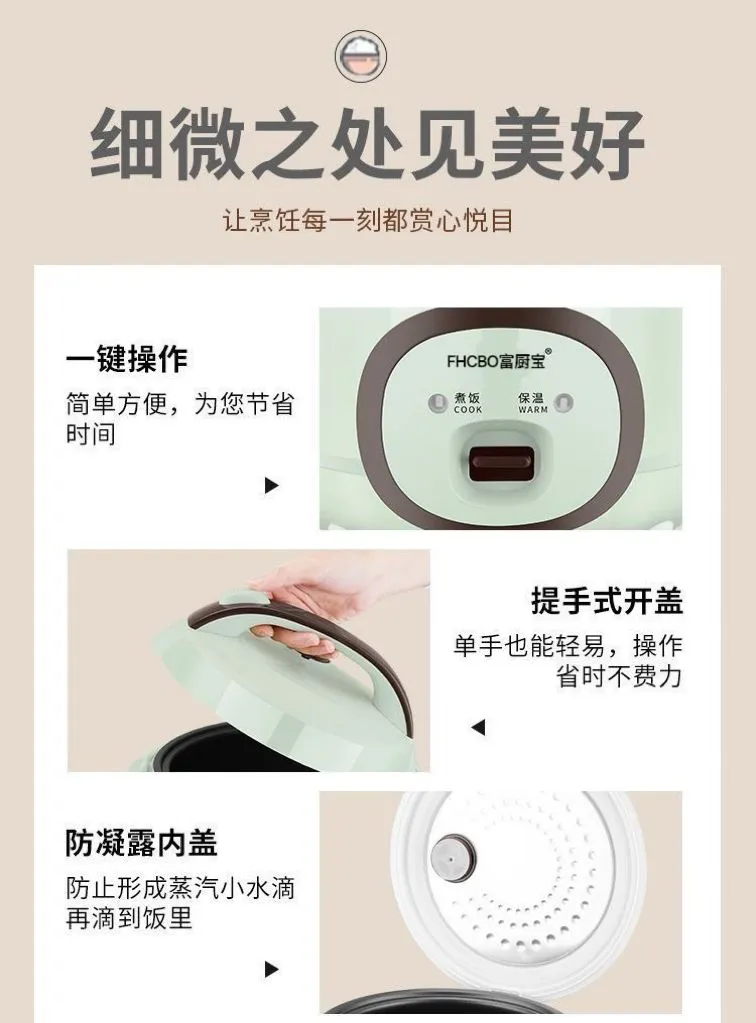 细微之处见美好

让烹饪每一刻都赏心悦目

一键操作

简单方便，为您节省时间

FHCBO富厨宝®

煮饭 COOK

保温 WARM

提手式开盖

单手也能轻易，操作省时不费力

防凝露内盖

防止形成蒸汽小水滴再滴到饭里