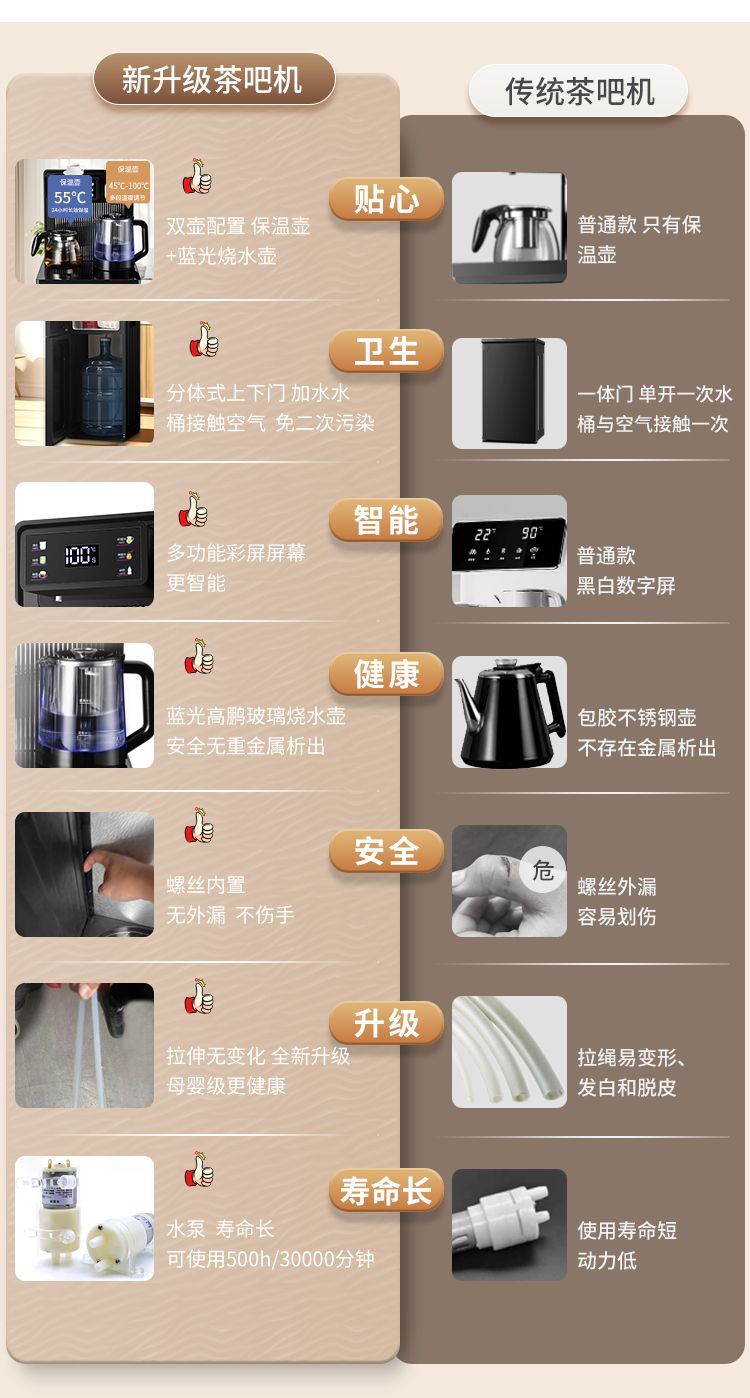 新升级茶吧机

传统茶吧机

保温壶
55°C
24小时长效保温

保温壶
45°C-100°C
多段温度调节

双壶配置 保温壶
+蓝光烧水壶

贴心

普通款 只有保温壶

分体式上下门 加水水桶接触空气 免二次污染

卫生

一体门 单开一次水桶与空气接触一次

100

多功能彩屏屏幕
更智能

智能

22° 90°

普通款
黑白数字屏

蓝光高鹏玻璃烧水壶
安全无重金属析出

健康

包胶不锈钢壶
不存在金属析出

螺丝内置
无外漏 不伤手

安全

危

螺丝外漏
容易划伤

拉伸无变化 全新升级
母婴级更健康

升级

拉绳易变形、
发白和脱皮

水泵 寿命长
可使用500h/30000分钟

寿命长

使用寿命短
动力低