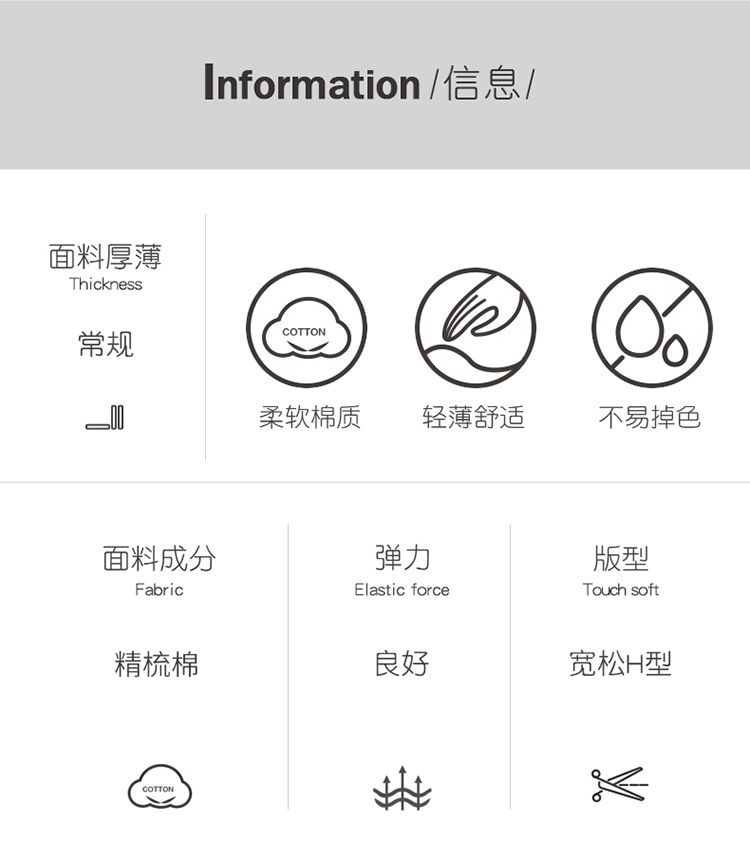 Information /信息/

面料厚薄
Thickness

常规

COTTON

柔软棉质

轻薄舒适

不易掉色

面料成分
Fabric

精梳棉

COTTON

弹力
Elastic force

良好

版型
Touch soft

宽松H型