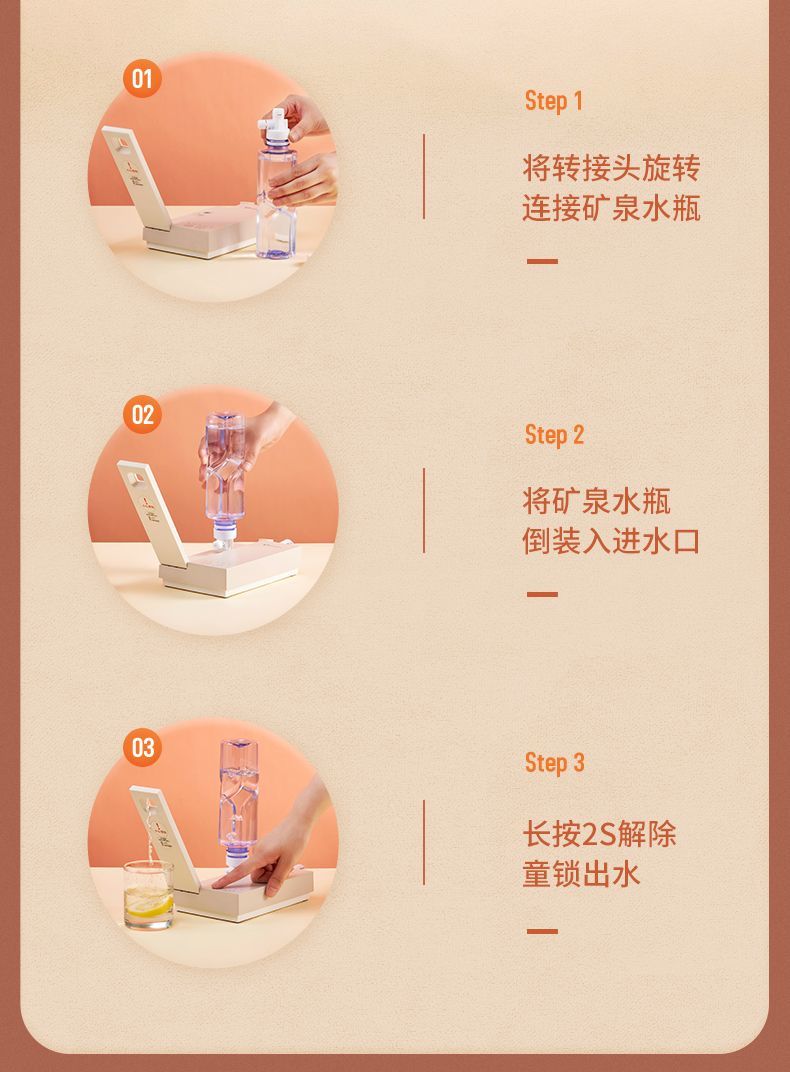 01

Step 1

将转接头旋转
连接矿泉水瓶

02

Step 2

将矿泉水瓶
倒装入进水口

03

Step 3

长按2S解除
童锁出水