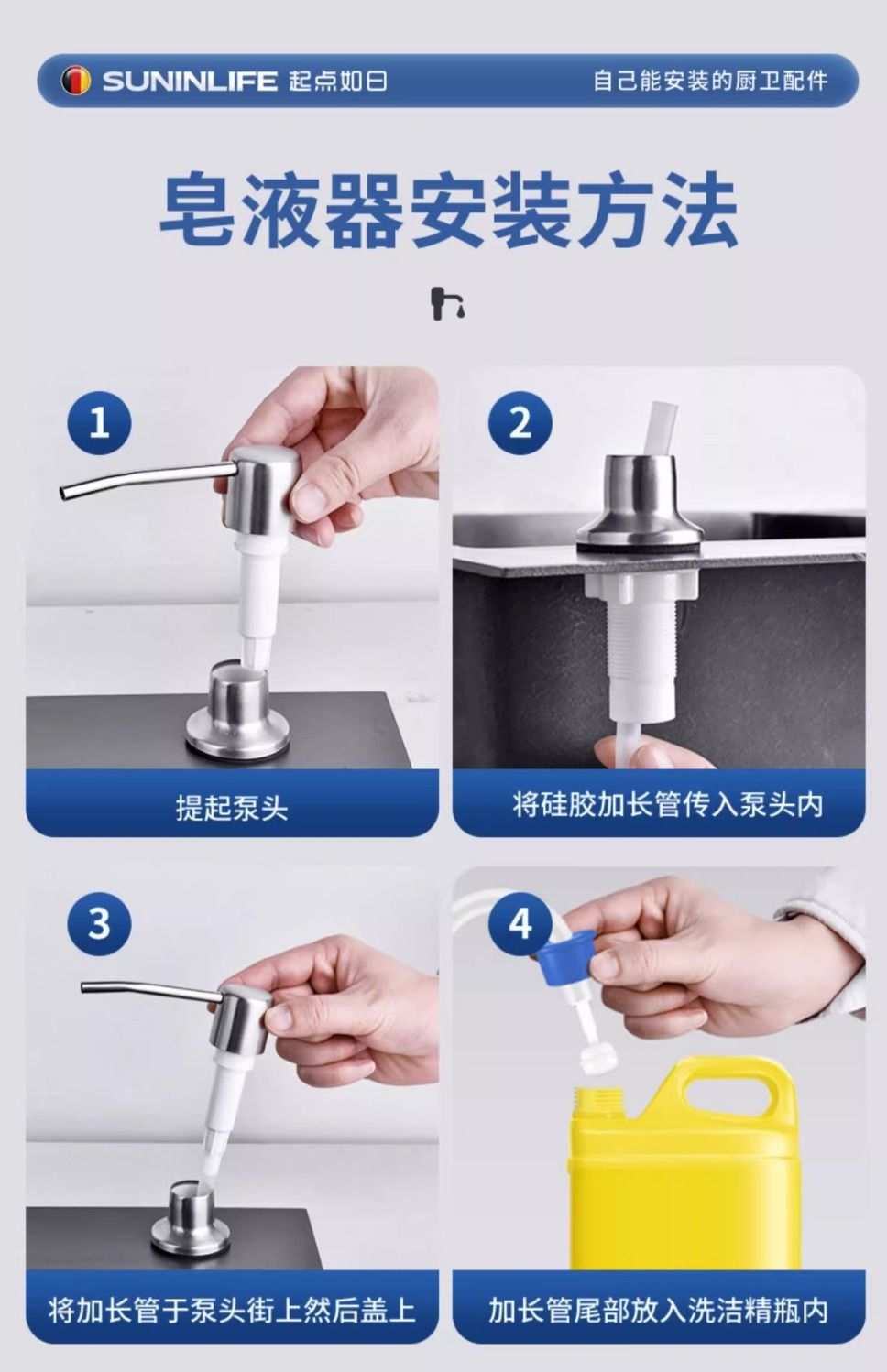 SUNINLIFE 起点如日

自己能安装的厨卫配件

皂液器安装方法

1

提起泵头

2

将硅胶加长管传入泵头内

3

将加长管于泵头街上然后盖上

4

加长管尾部放入洗洁精瓶内