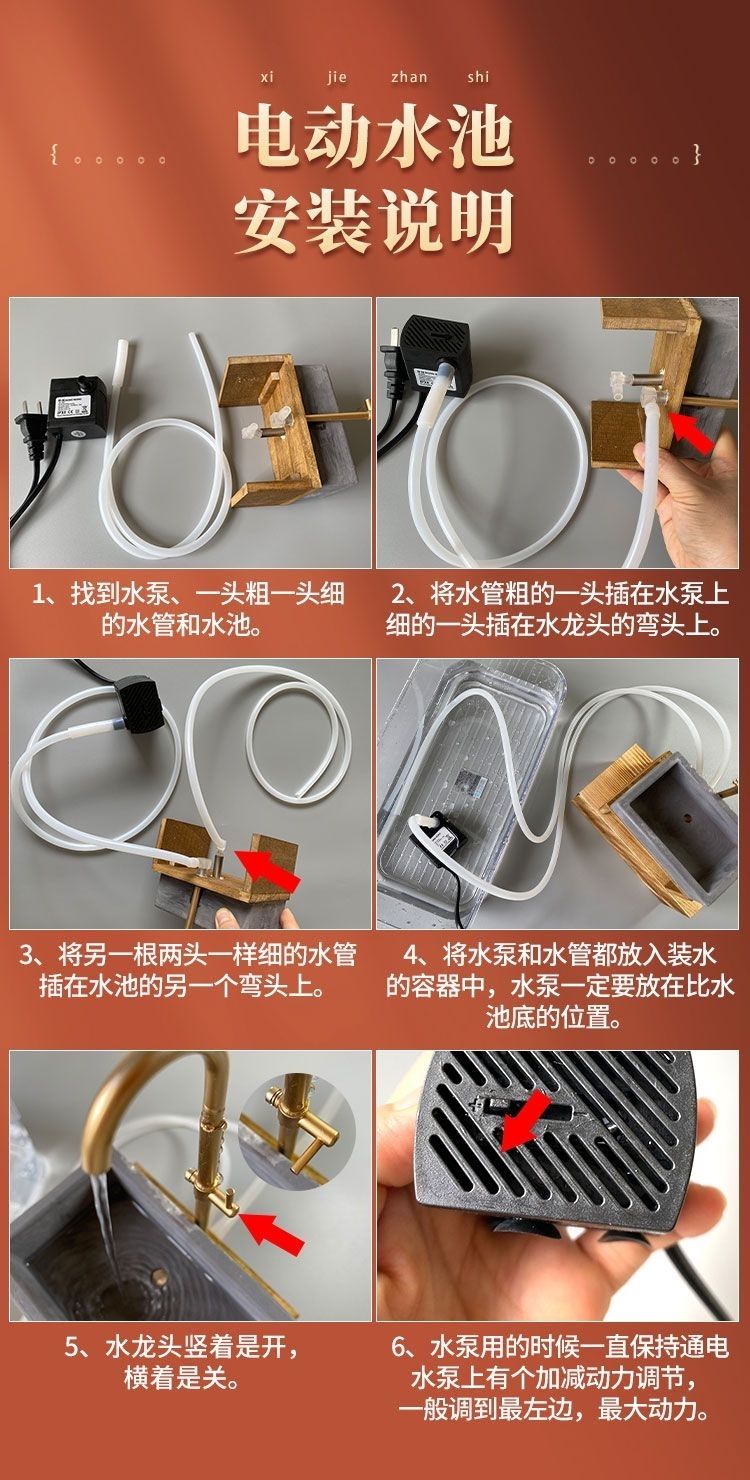 xi jie zhan shi

电动水池
安装说明

1、找到水泵、一头粗一头细的水管和水池。

2、将水管粗的一头插在水泵上细的一头插在水龙头的弯头上。

3、将另一根两头一样细的水管插在水池的另一个弯头上。

4、将水泵和水管都放入装水的容器中，水泵一定要放在比水池底的位置。

5、水龙头竖着是开，横着是关。

6、水泵用的时候一直保持通电水泵上有个加减动力调节，一般调到最左边，最大动力。