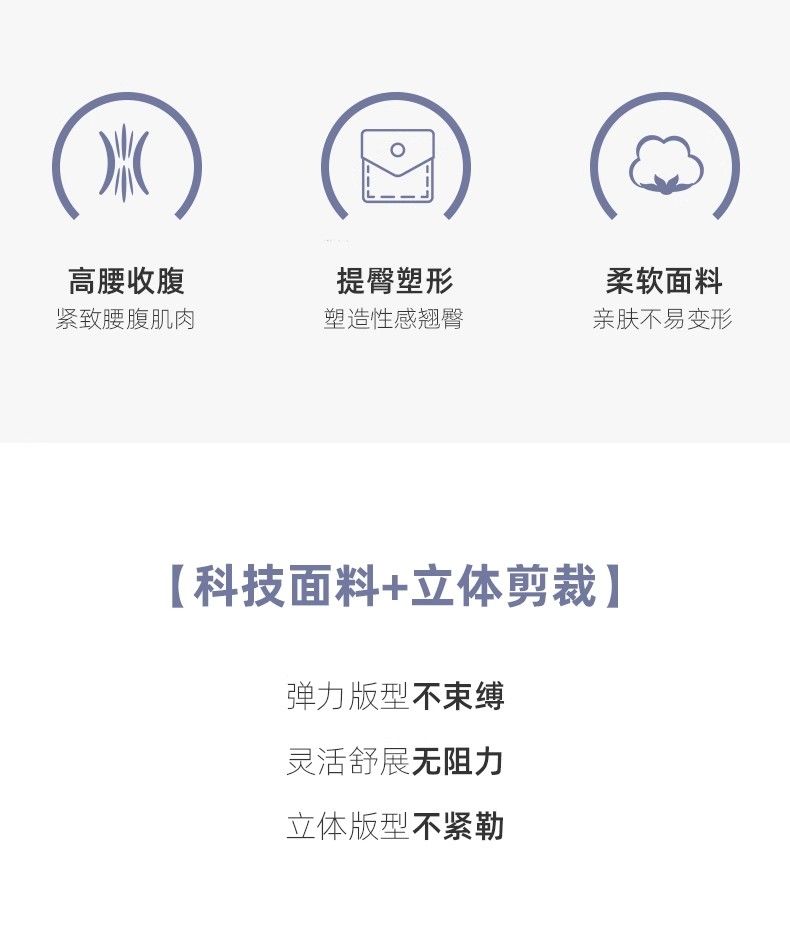 高腰收腹
紧致腰腹肌肉

提臀塑形
塑造性感翘臀

柔软面料
亲肤不易变形

【科技面料+立体剪裁】

弹力版型不束缚

灵活舒展无阻力

立体版型不紧勒