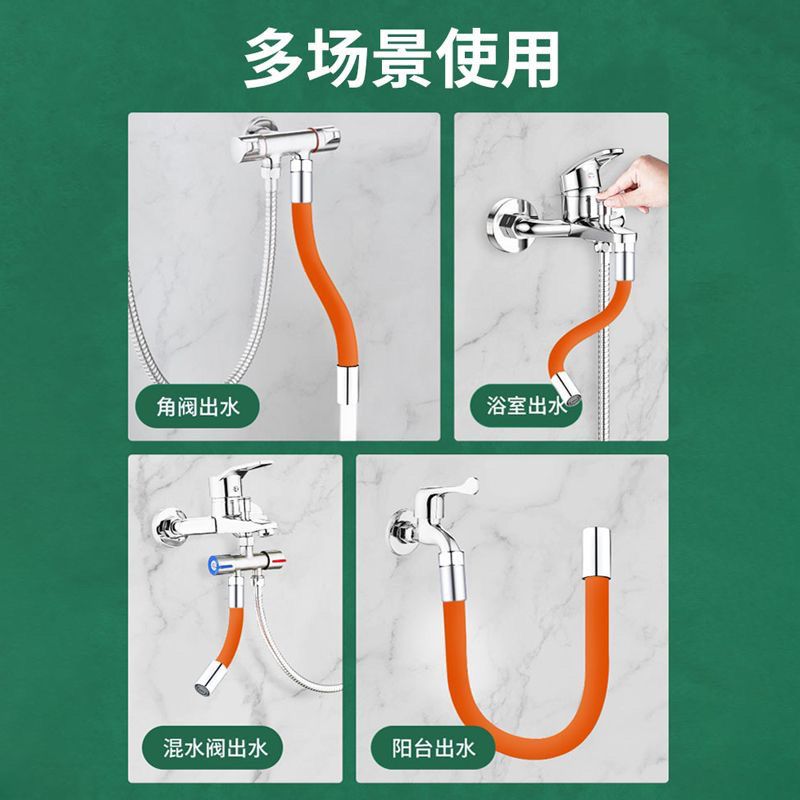 多场景使用

角阀出水

浴室出水

混水阀出水

阳台出水