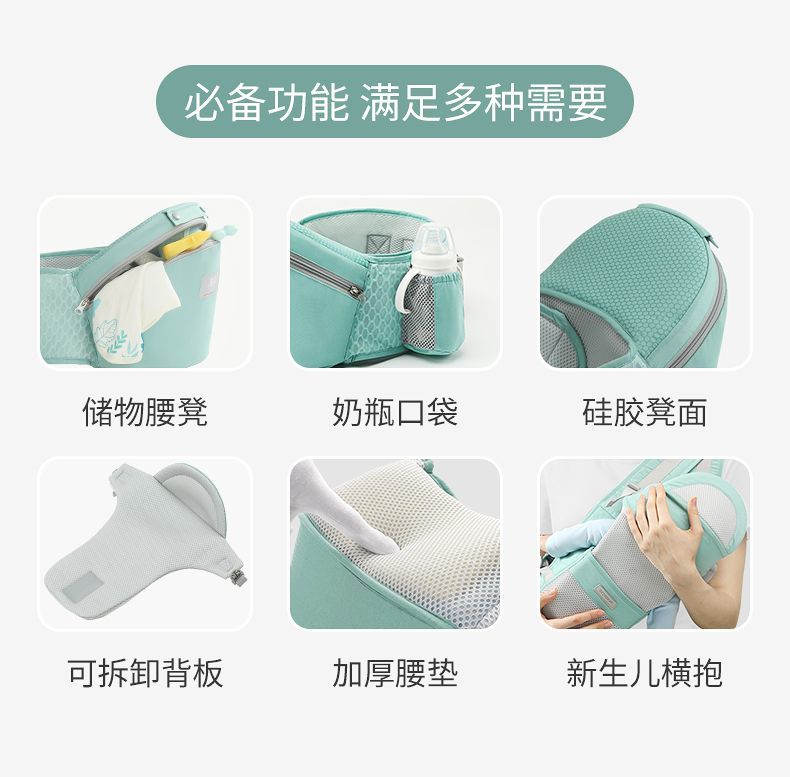 必备功能 满足多种需要

储物腰凳

奶瓶口袋

硅胶凳面

可拆卸背板

加厚腰垫

新生儿横抱