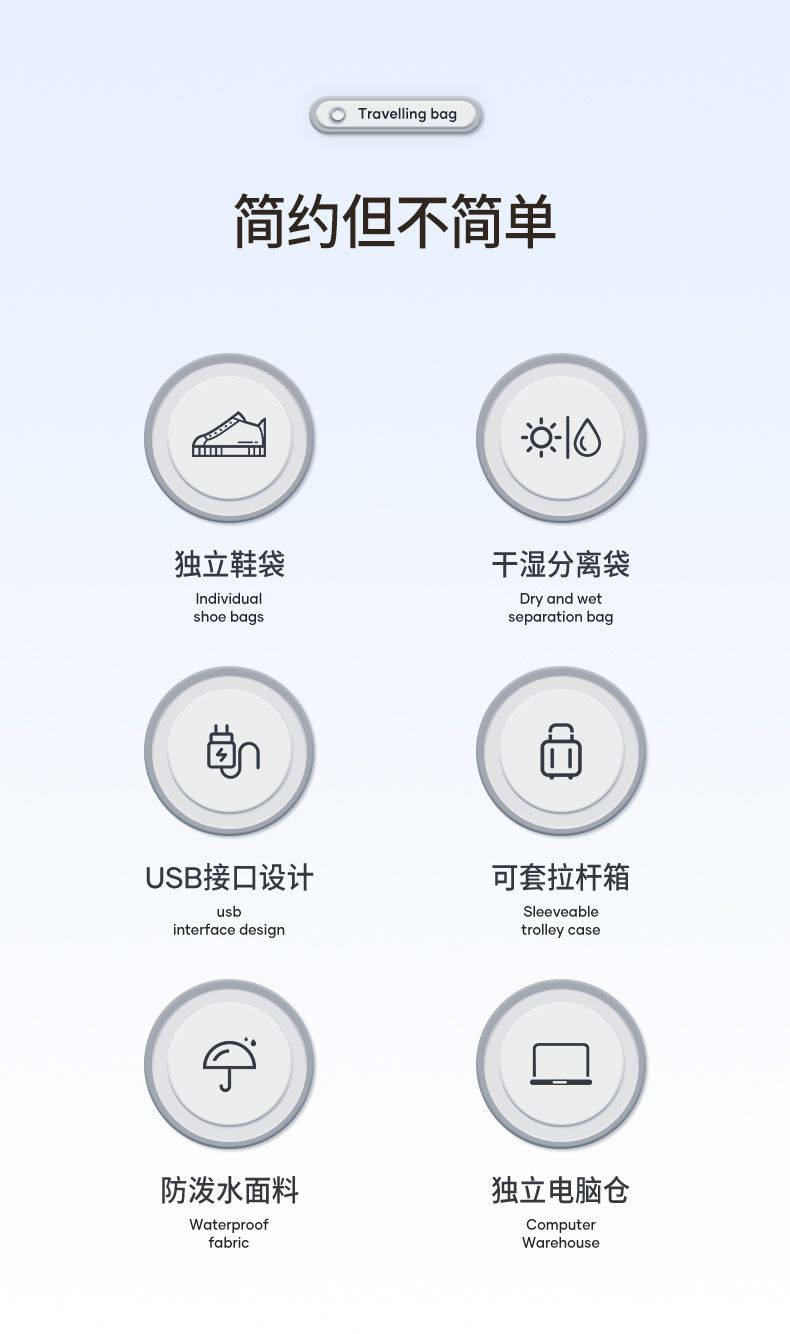 Travelling bag

简约但不简单

独立鞋袋
Individual shoe bags

干湿分离袋
Dry and wet separation bag

USB接口设计
usb interface design

可套拉杆箱
Sleeveable trolley case

防泼水面料
Waterproof fabric

独立电脑仓
Computer Warehouse