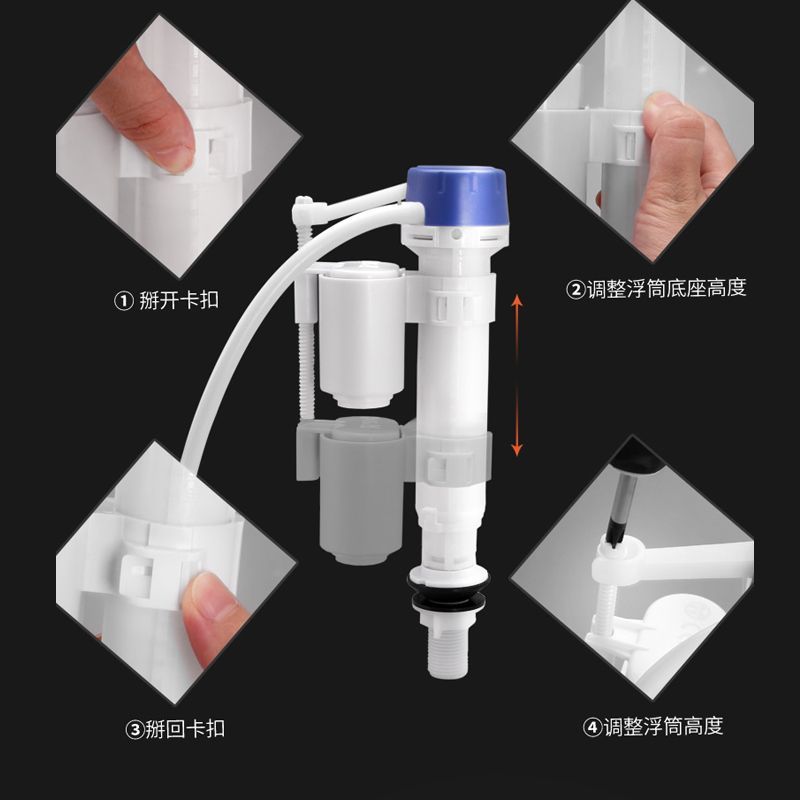 ① 掰开卡扣

②调整浮筒底座高度

③掰回卡扣

④调整浮筒高度