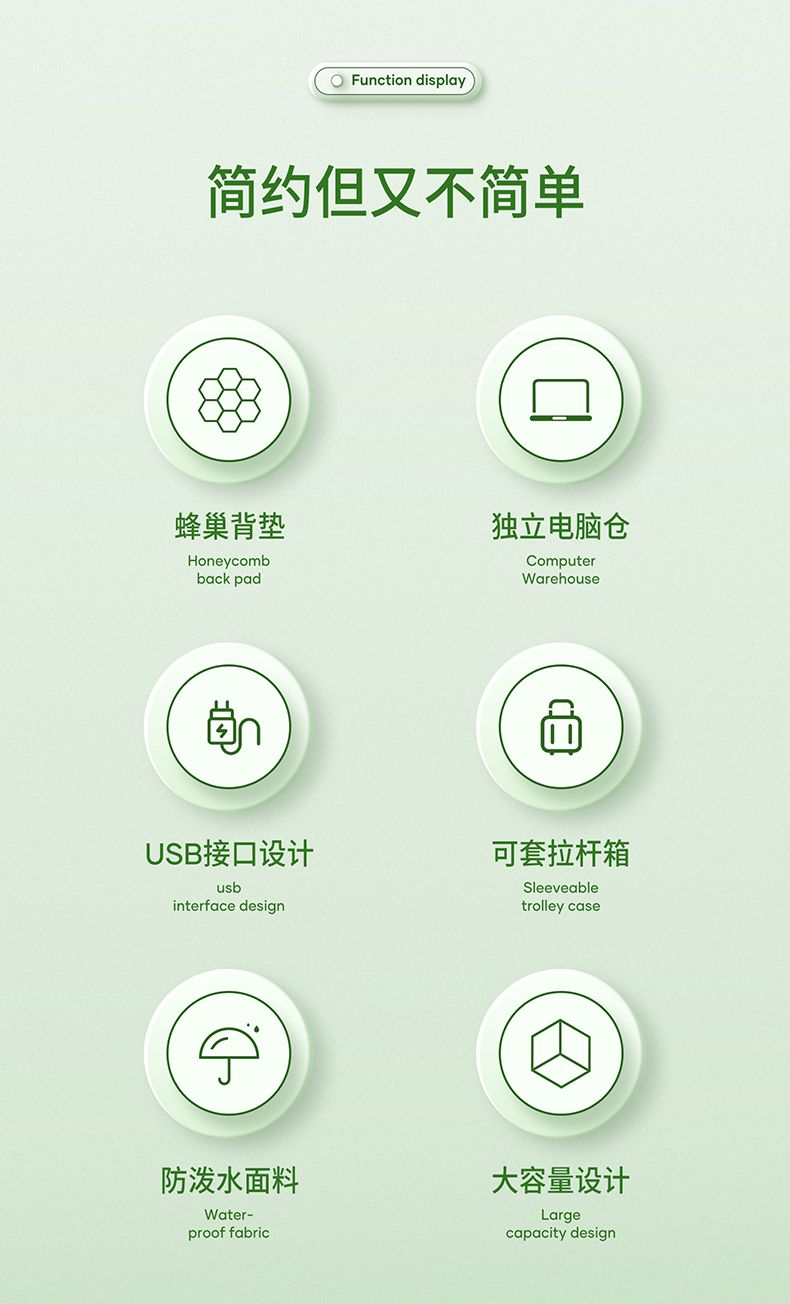 Function display

简约但又不简单

蜂巢背垫
Honeycomb
back pad

独立电脑仓
Computer
Warehouse

USB接口设计
usb
interface design

可套拉杆箱
Sleeveable
trolley case

防泼水面料
Water-
proof fabric

大容量设计
Large
capacity design