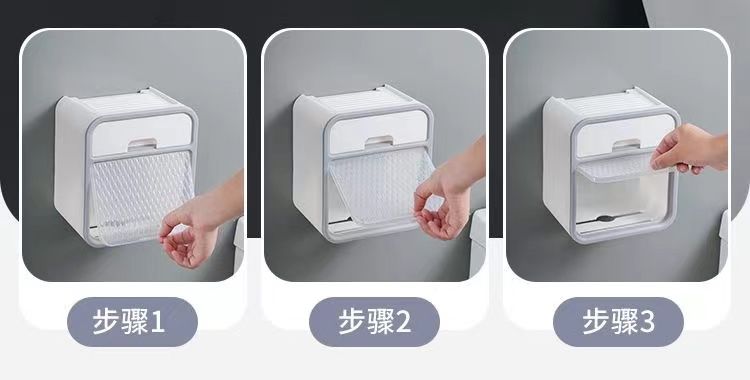 步骤1

步骤2

步骤3