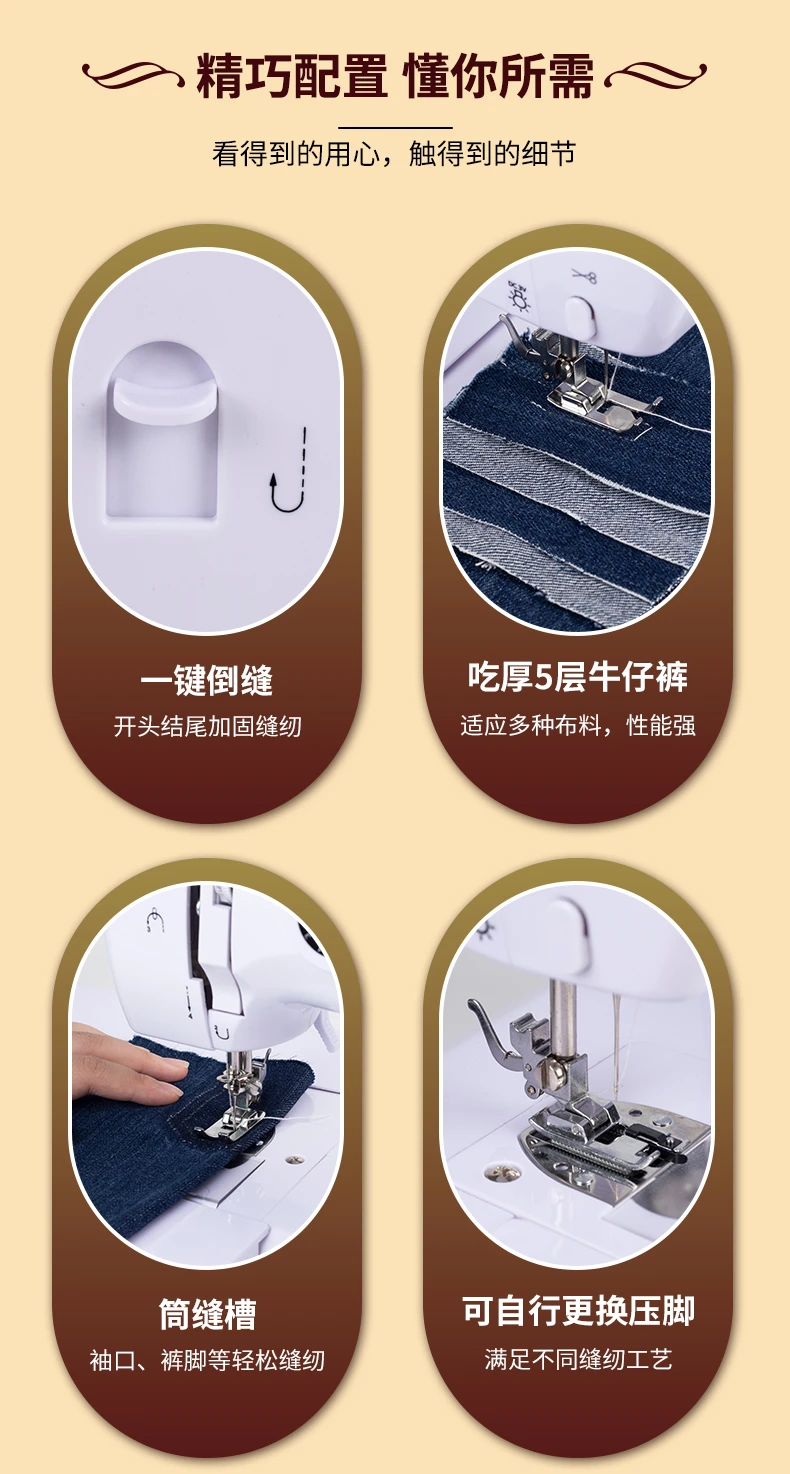 精巧配置 懂你所需

看得到的用心，触得到的细节

一键倒缝

开头结尾加固缝纫

吃厚5层牛仔裤

适应多种布料，性能强

筒缝槽

袖口、裤脚等轻松缝纫

可自行更换压脚

满足不同缝纫工艺