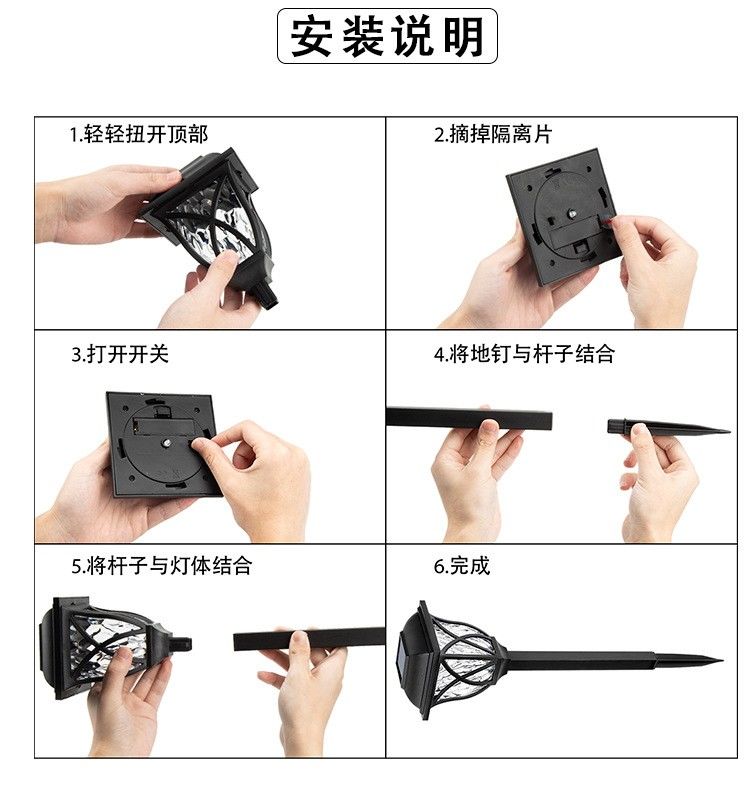 安装说明

1.轻轻扭开顶部

2.摘掉隔离片

3.打开开关

4.将地钉与杆子结合

5.将杆子与灯体结合

6.完成