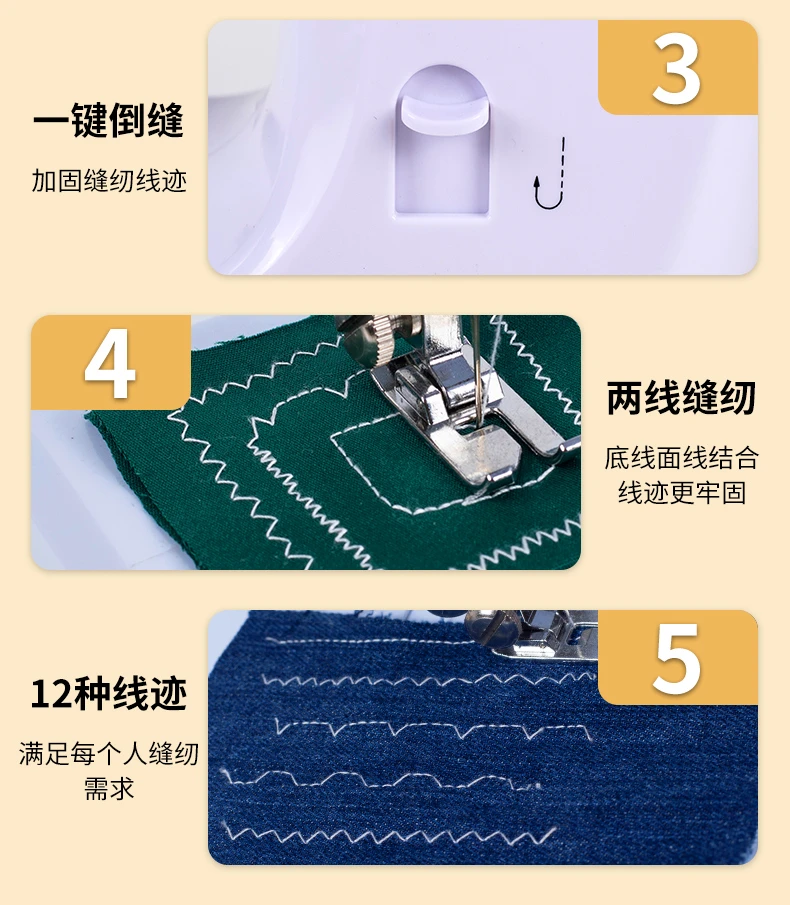 一键倒缝

加固缝纫线迹

3

4

两线缝纫

底线面线结合
线迹更牢固

12种线迹

满足每个人缝纫需求

5