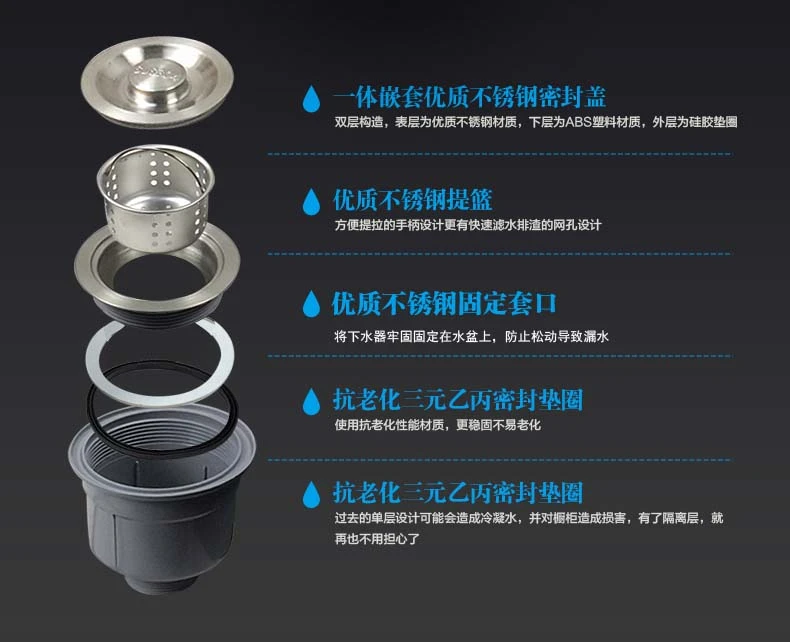 一体嵌套优质不锈钢密封盖
双层构造，表层为优质不锈钢材质，下层为ABS塑料材质，外层为硅胶垫圈

优质不锈钢提篮
方便提拉的手柄设计更有快速滤水排渣的网孔设计

优质不锈钢固定套口
将下水器牢固固定在水盆上，防止松动导致漏水

抗老化三元乙丙密封垫圈
使用抗老化性能材质，更稳固不易老化

抗老化三元乙丙密封垫圈
过去的单层设计可能会造成冷凝水，并对橱柜造成损害，有了隔离层，就再也不用担心了