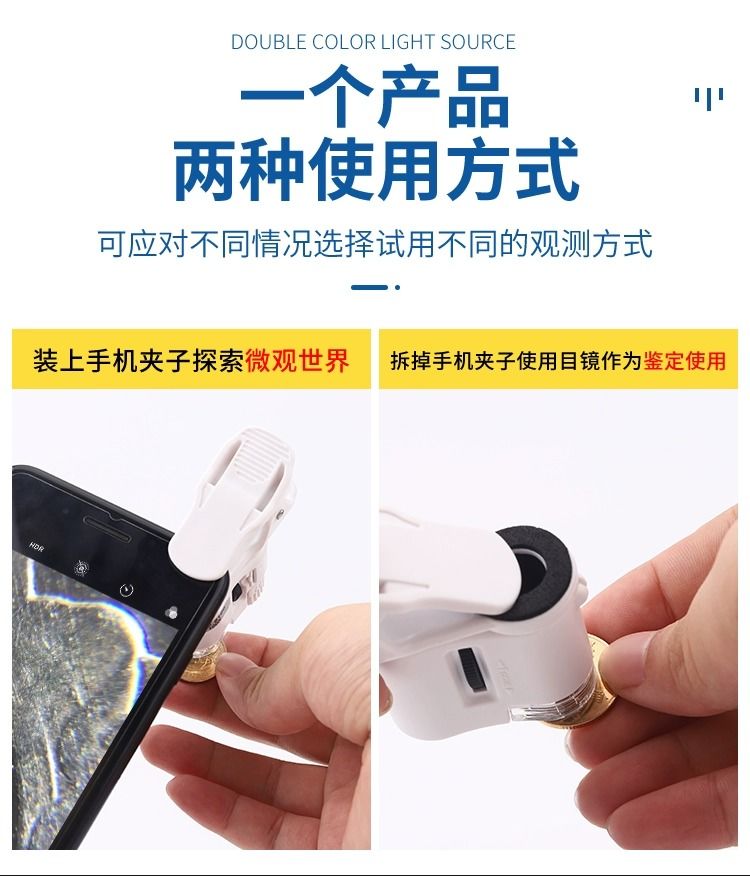 DOUBLE COLOR LIGHT SOURCE

一个产品
两种使用方式

可应对不同情况选择试用不同的观测方式

装上手机夹子探索微观世界

拆掉手机夹子使用目镜作为鉴定使用

HDR