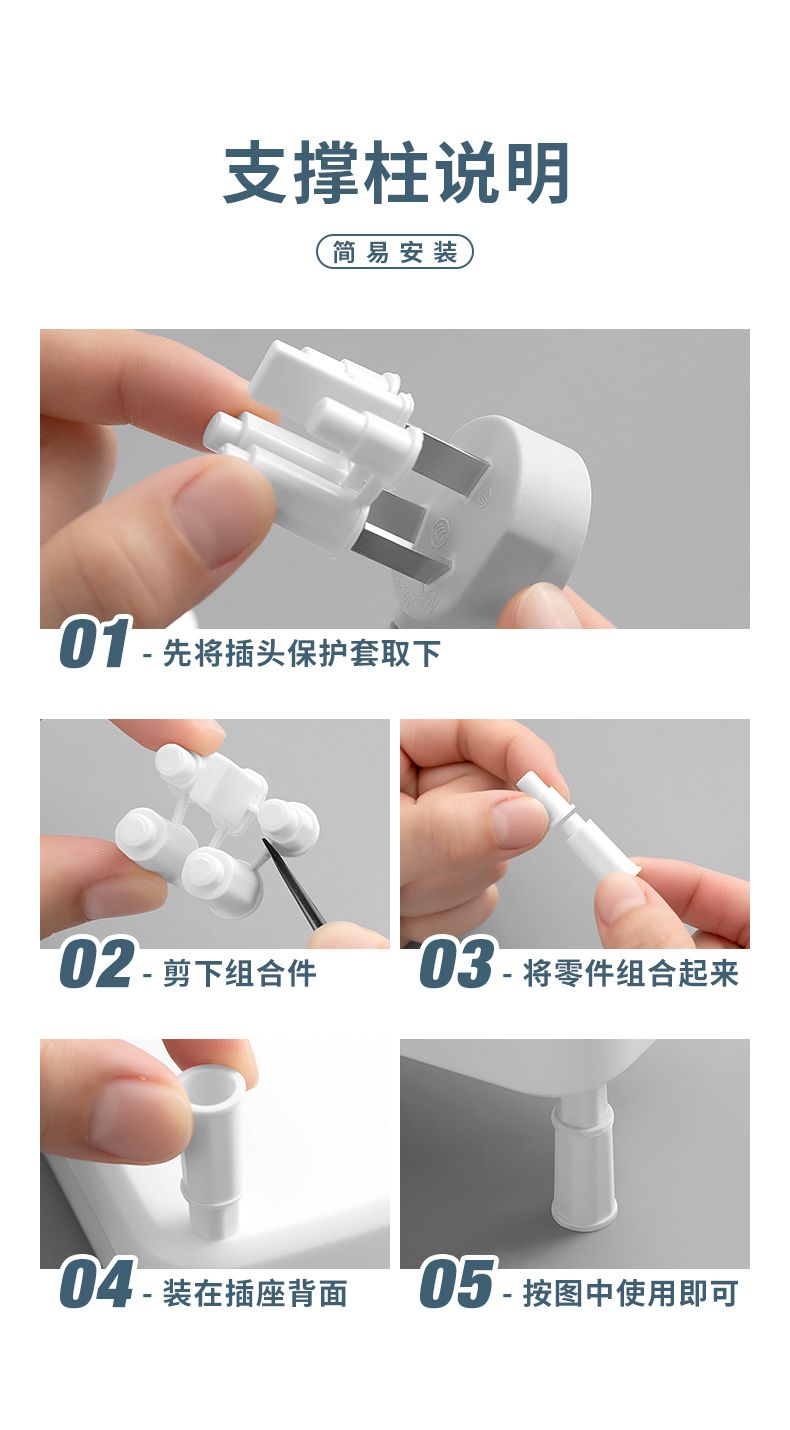 支撑柱说明

简易安装

01 - 先将插头保护套取下

02 - 剪下组合件

03 - 将零件组合起来

04 - 装在插座背面

05 - 按图中使用即可