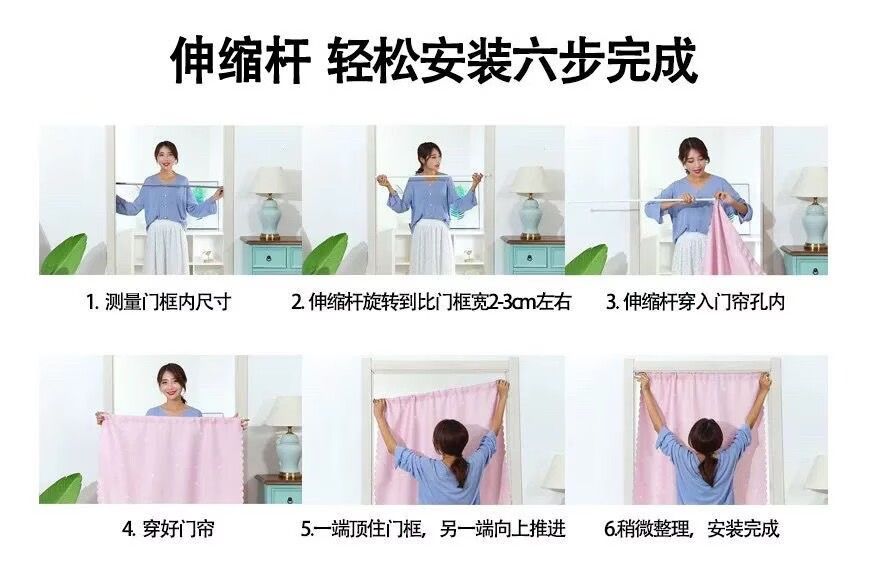 伸缩杆 轻松安装六步完成

1. 测量门框内尺寸

2. 伸缩杆旋转到比门框宽2-3cm左右

3. 伸缩杆穿入门帘孔内

4. 穿好门帘

5.一端顶住门框，另一端向上推进

6.稍微整理，安装完成