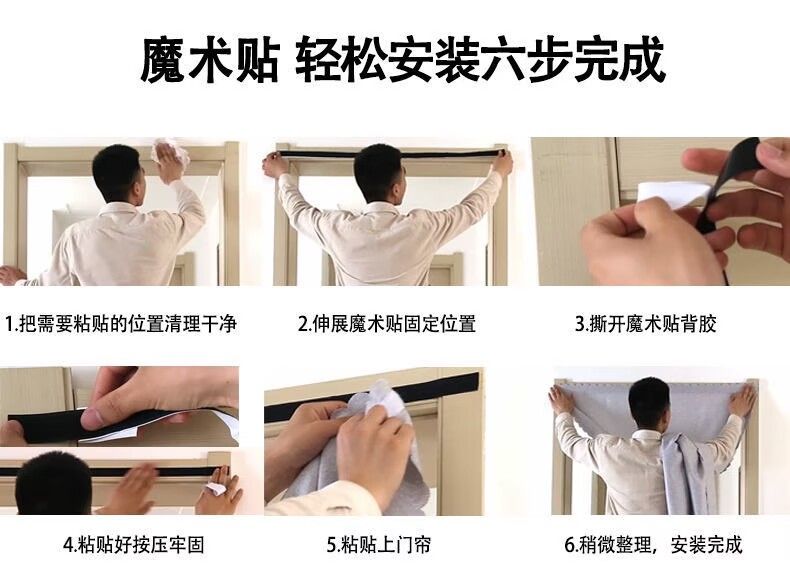 魔术贴 轻松安装六步完成

1.把需要粘贴的位置清理干净

2.伸展魔术贴固定位置

3.撕开魔术贴背胶

4.粘贴好按压牢固

5.粘贴上门帘

6.稍微整理，安装完成