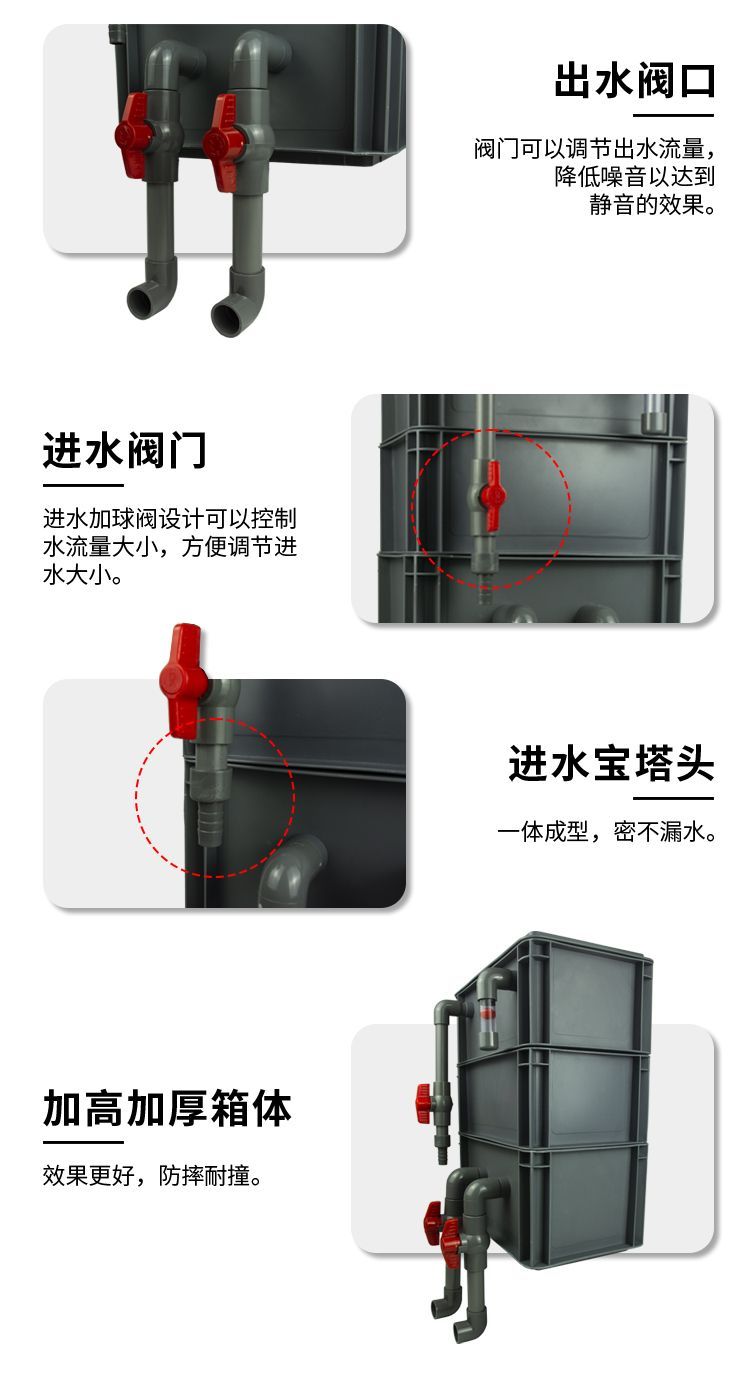 出水阀口

阀门可以调节出水流量，降低噪音以达到静音的效果。

进水阀门

进水加球阀设计可以控制水流量大小，方便调节进水大小。

进水宝塔头

一体成型，密不漏水。

加高加厚箱体

效果更好，防摔耐撞。