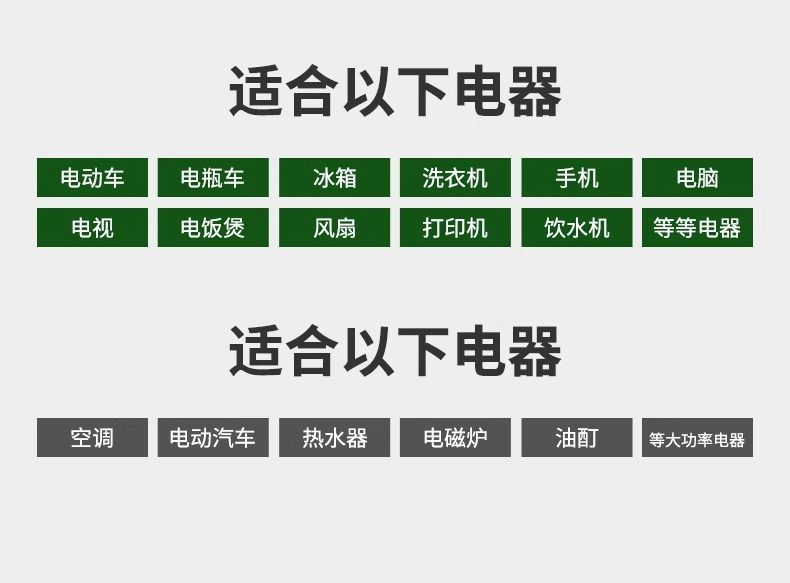 适合以下电器

电动车 电瓶车 冰箱 洗衣机 手机 电脑
电视 电饭煲 风扇 打印机 饮水机 等等电器

适合以下电器

空调 电动汽车 热水器 电磁炉 油酊 等大功率电器