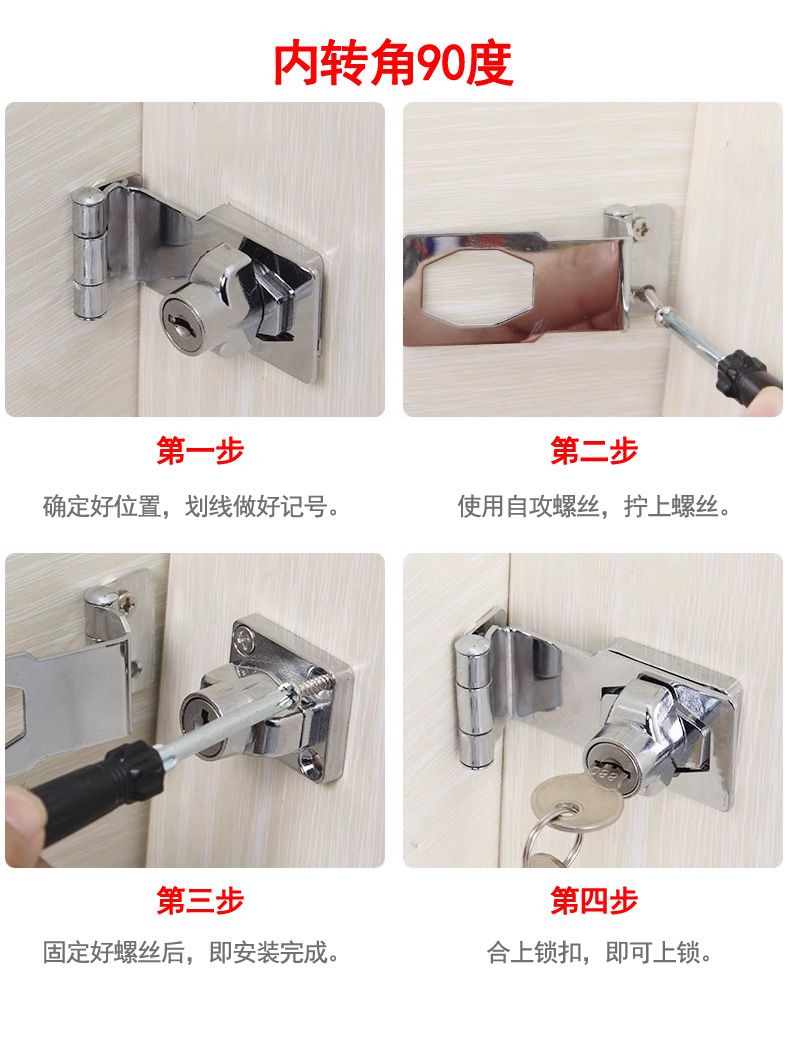 内转角90度

第一步

确定好位置，划线做好记号。

第二步

使用自攻螺丝，拧上螺丝。

第三步

固定好螺丝后，即安装完成。

第四步

合上锁扣，即可上锁。