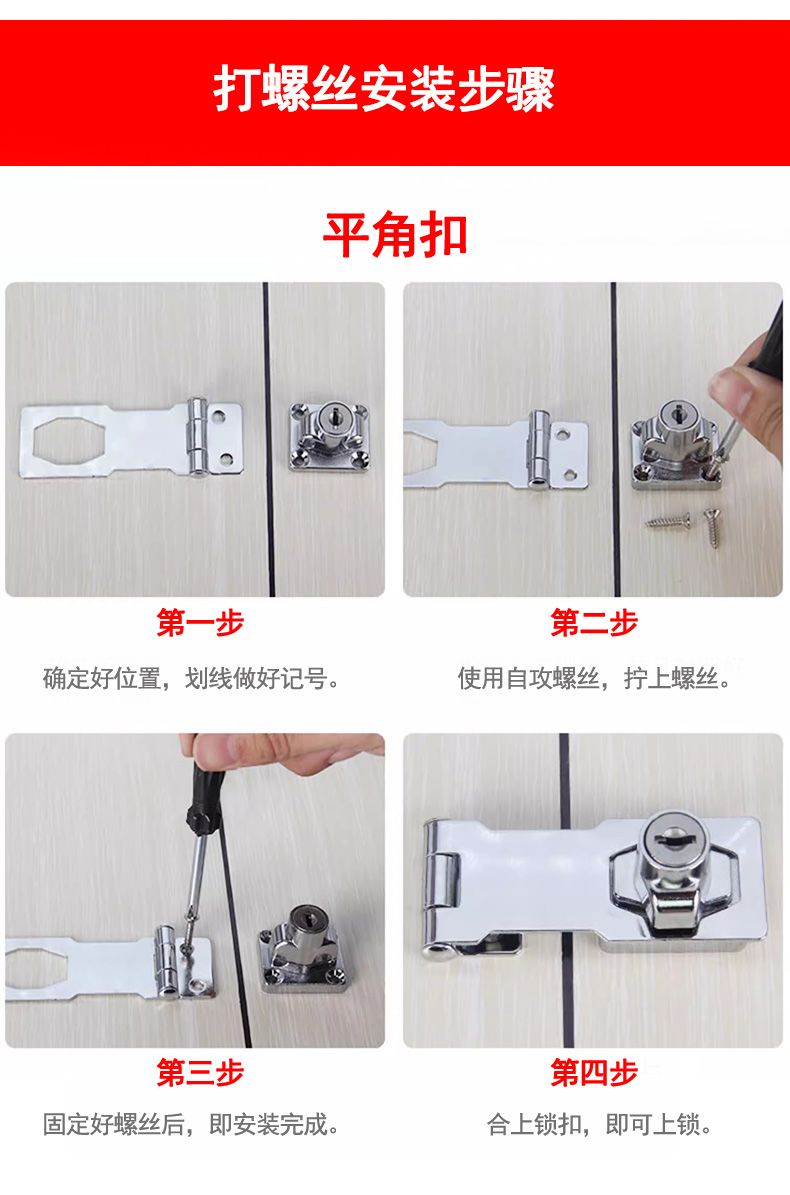 打螺丝安装步骤

平角扣

第一步

确定好位置，划线做好记号。

第二步

使用自攻螺丝，拧上螺丝。

第三步

固定好螺丝后，即安装完成。

第四步

合上锁扣，即可上锁。