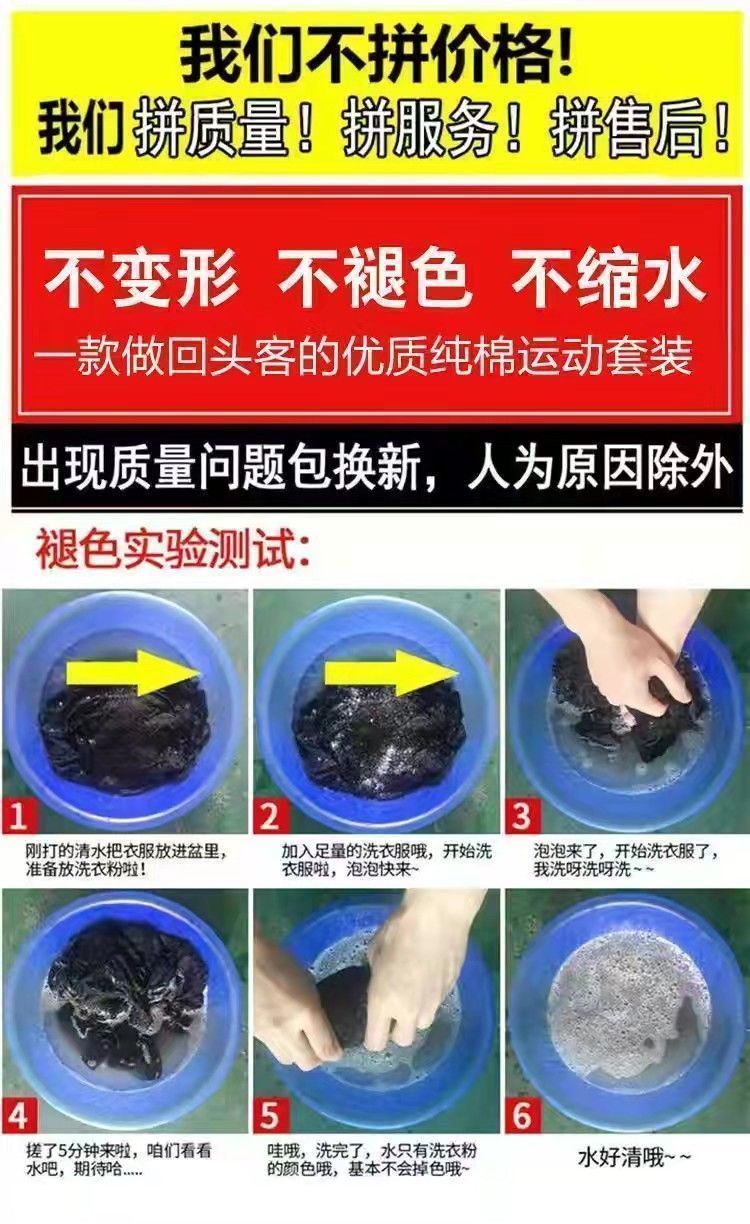 我们不拼价格！
我们 拼质量！拼服务！拼售后！

不变形 不褪色 不缩水
一款做回头客的优质纯棉运动套装

出现质量问题包换新，人为原因除外

褪色实验测试：

1
刚打的清水把衣服放进盆里，准备放洗衣粉啦！

2
加入足量的洗衣服哦，开始洗衣服啦，泡泡快来~

3
泡泡来了，开始洗衣服了，我洗呀洗呀洗~~

4
搓了5分钟来啦，咱们看看水吧，期待哈.....

5
哇哦，洗完了，水只有洗衣粉的颜色哦，基本不会掉色哦~

6
水好清哦~~