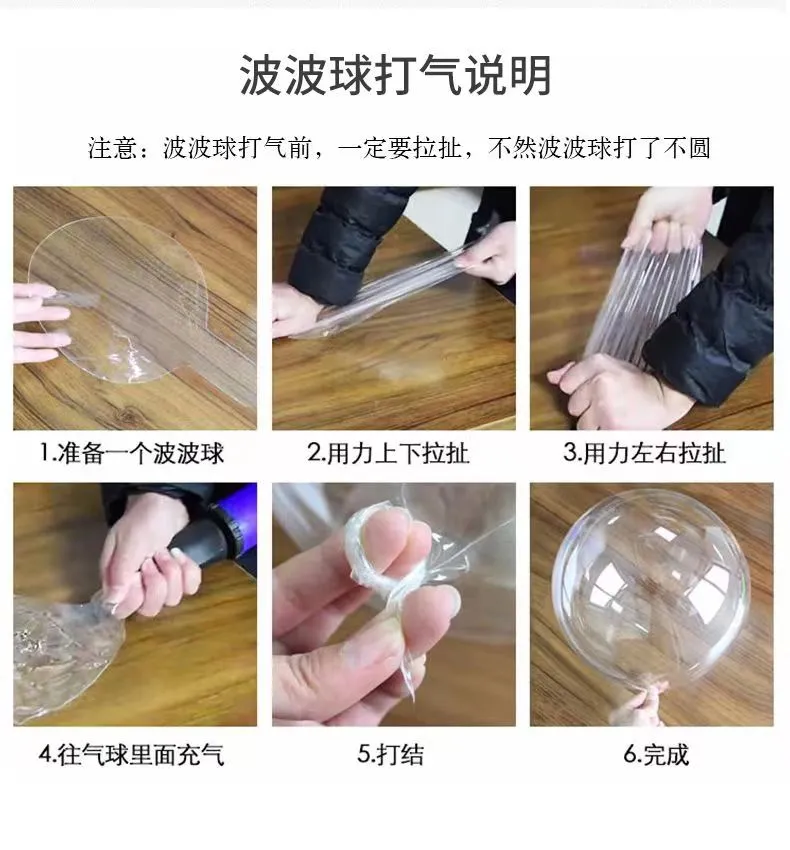 波波球打气说明

注意：波波球打气前，一定要拉扯，不然波波球打了不圆

1.准备一个波波球

2.用力上下拉扯

3.用力左右拉扯

4.往气球里面充气

5.打结

6.完成