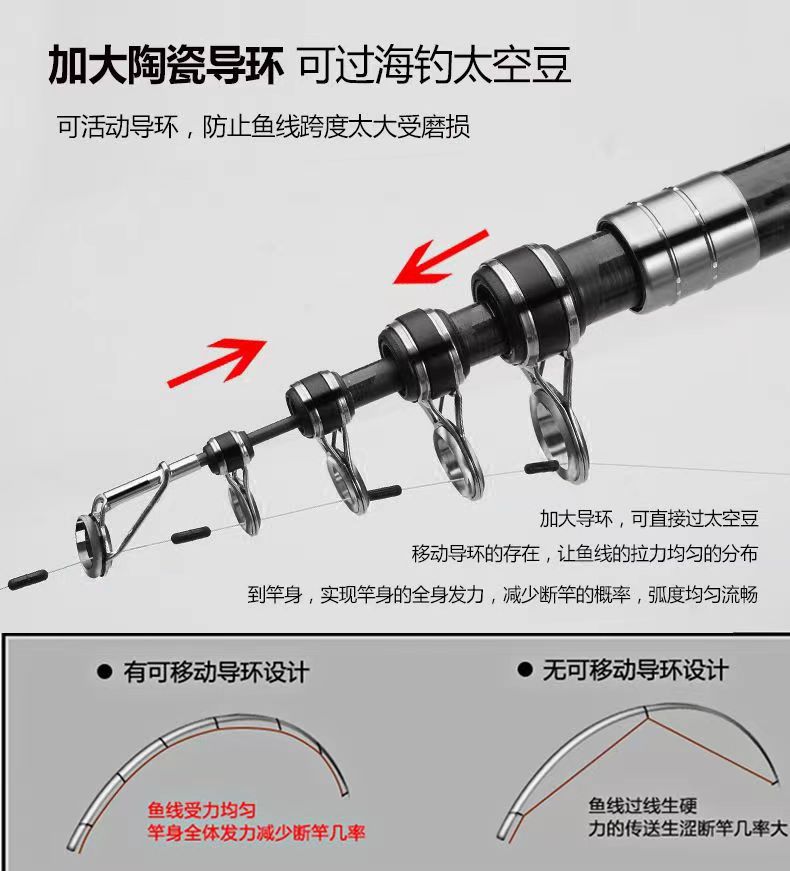 加大陶瓷导环 可过海钓太空豆

可活动导环，防止鱼线跨度太大受磨损

加大导环，可直接过太空豆
移动导环的存在，让鱼线的拉力均匀的分布
到竿身，实现竿身的全身发力，减少断竿的概率，弧度均匀流畅

● 有可移动导环设计

鱼线受力均匀
竿身全体发力减少断竿几率

● 无可移动导环设计

鱼线过线生硬
力的传送生涩断竿几率大