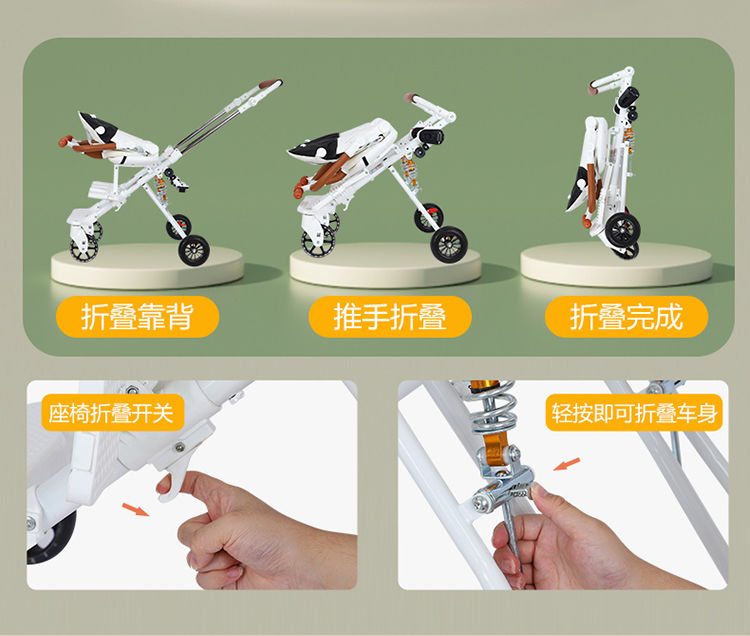 折叠靠背

推手折叠

折叠完成

座椅折叠开关

轻按即可折叠车身