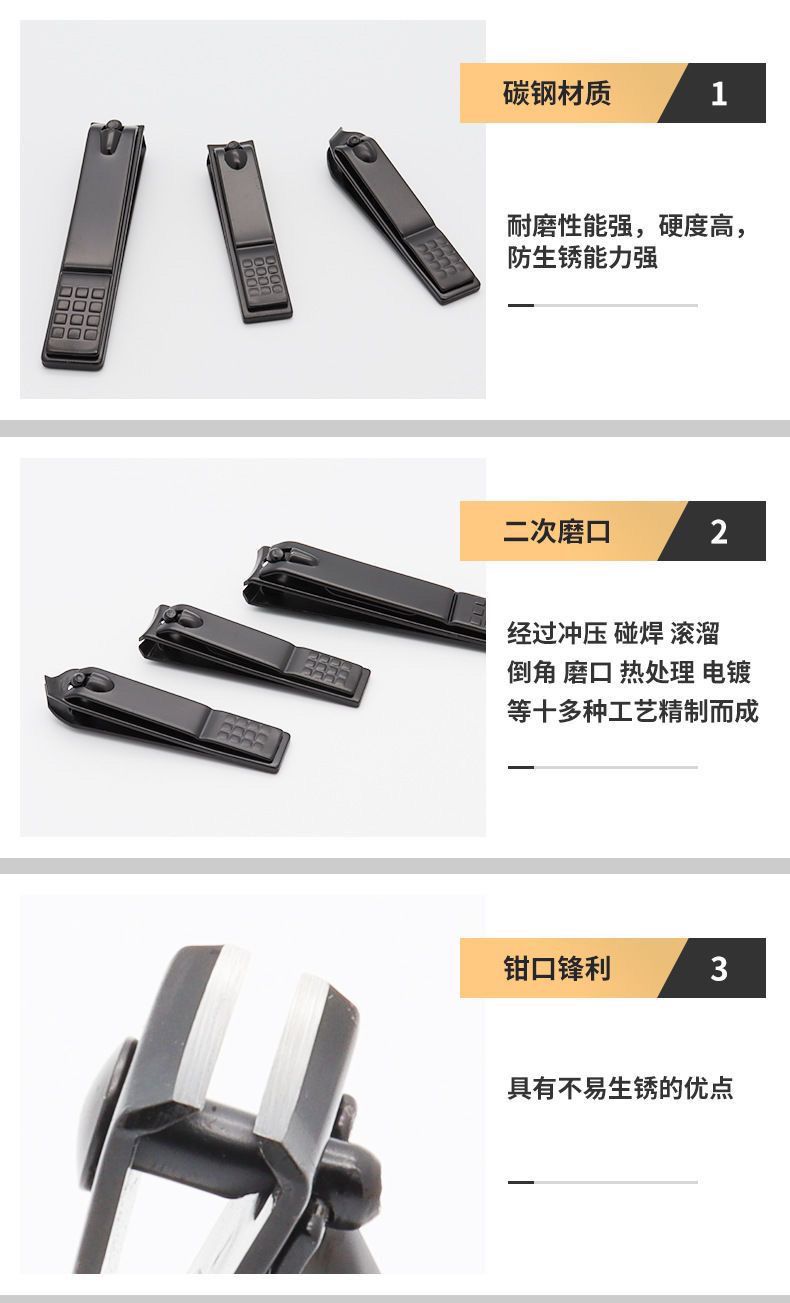 碳钢材质 1

耐磨性能强，硬度高，防生锈能力强

二次磨口 2

经过冲压 碰焊 滚溜
倒角 磨口 热处理 电镀
等十多种工艺精制而成

钳口锋利 3

具有不易生锈的优点