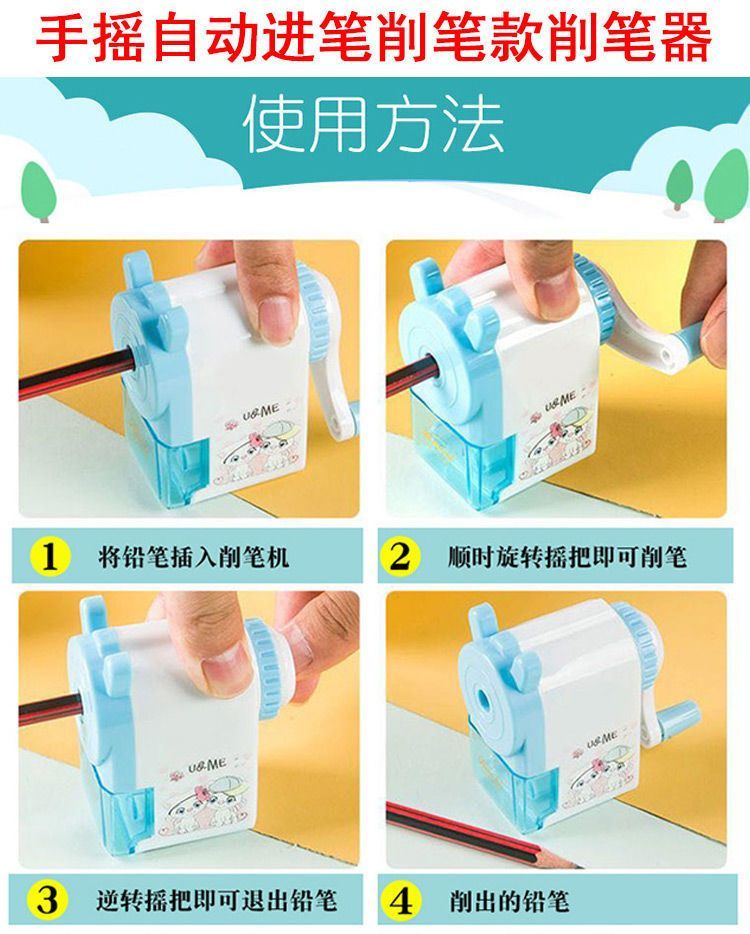 手摇自动进笔削笔款削笔器

使用方法

U&ME

U&ME

1 将铅笔插入削笔机

2 顺时旋转摇把即可削笔

U&ME

U&ME

3 逆转摇把即可退出铅笔

4 削出的铅笔