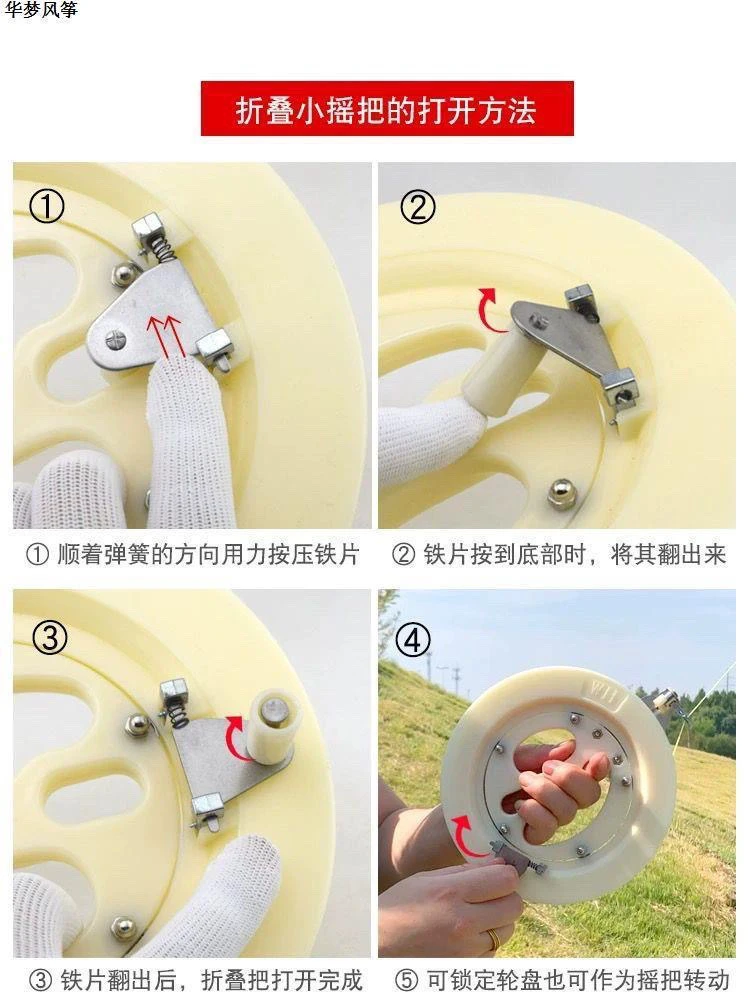 华梦风筝

折叠小摇把的打开方法

①

②

① 顺着弹簧的方向用力按压铁片

② 铁片按到底部时，将其翻出来

③

④

③ 铁片翻出后，折叠把打开完成

⑤ 可锁定轮盘也可作为摇把转动