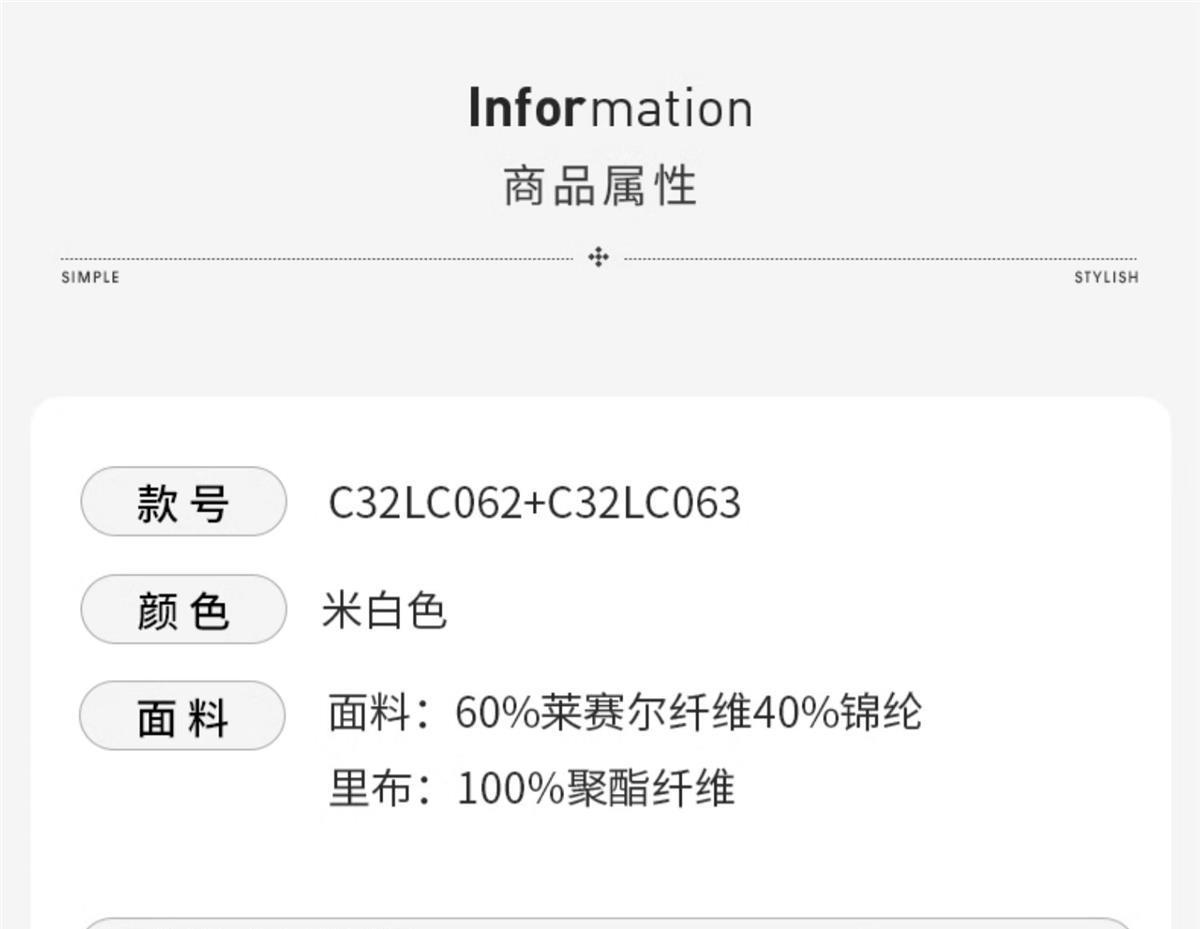 Information
商品属性

SIMPLE STYLISH

款号 C32LC062+C32LC063

颜色 米白色

面料 面料：60%莱赛尔纤维40%锦纶
里布：100%聚酯纤维