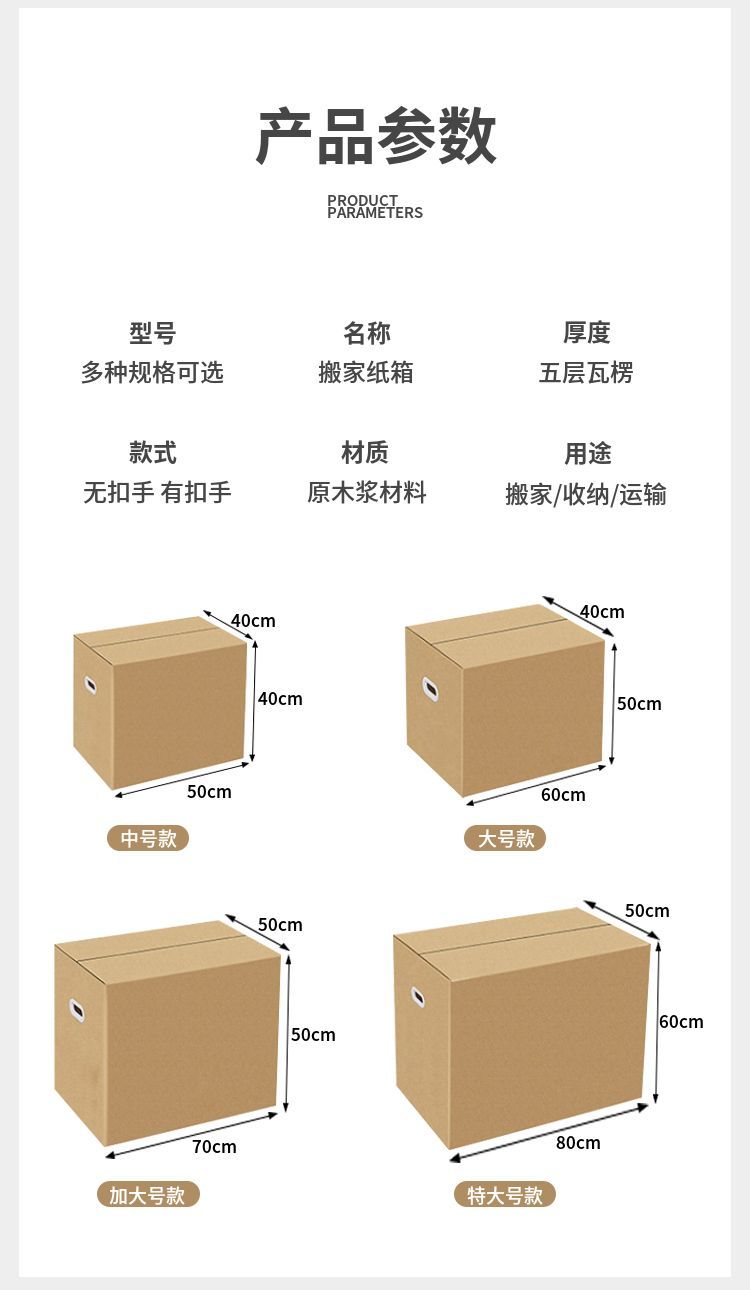 产品参数

PRODUCT PARAMETERS

型号
多种规格可选

名称
搬家纸箱

厚度
五层瓦楞

款式
无扣手 有扣手

材质
原木浆材料

用途
搬家/收纳/运输

40cm
40cm
50cm
中号款

40cm
50cm
60cm
大号款

50cm
50cm
70cm
加大号款

50cm
60cm
80cm
特大号款