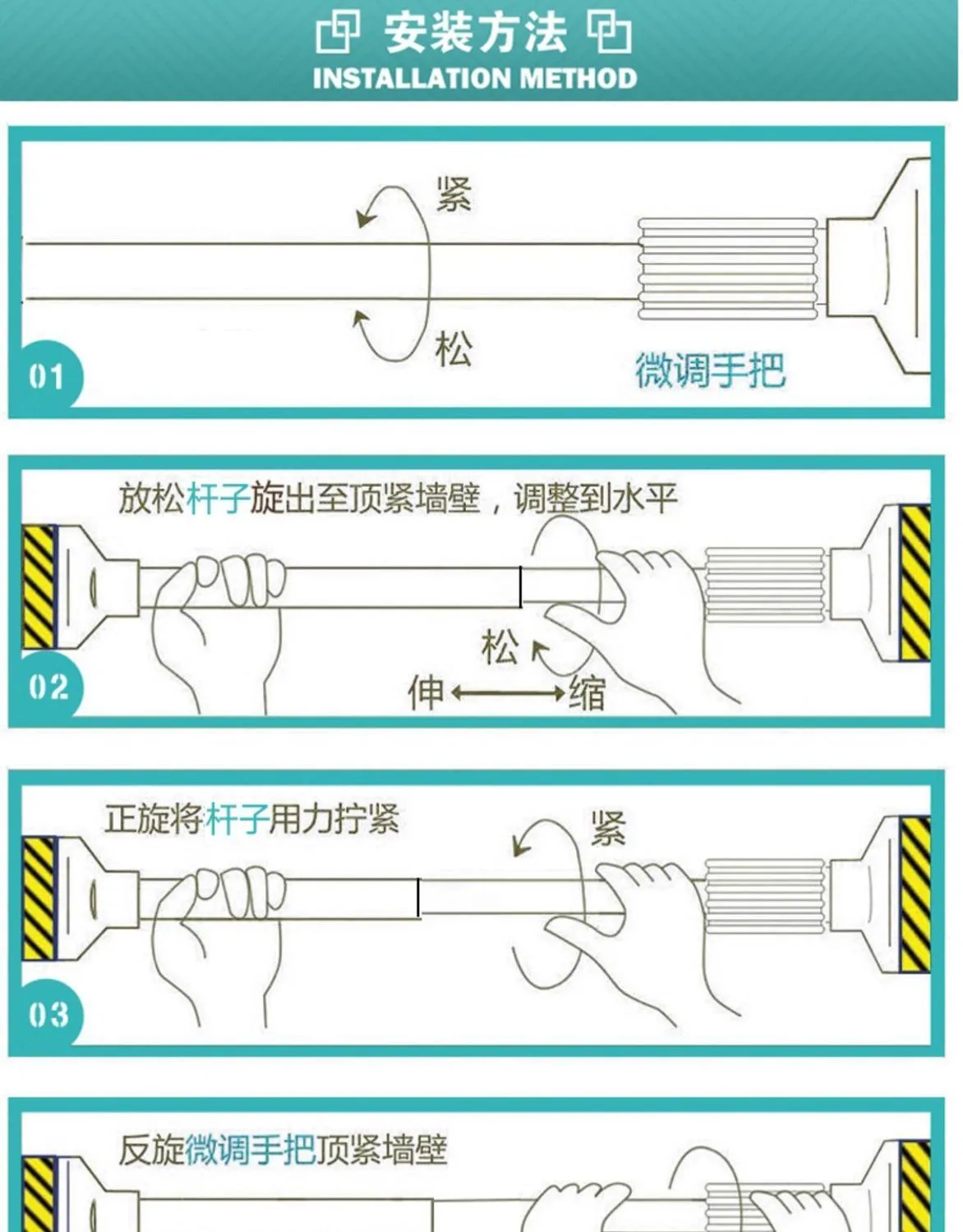 安装方法
INSTALLATION METHOD

紧
松
微调手把
01

放松杆子旋出至顶紧墙壁，调整到水平
松
伸
缩
02

正旋将杆子用力拧紧
紧
03

反旋微调手把顶紧墙壁